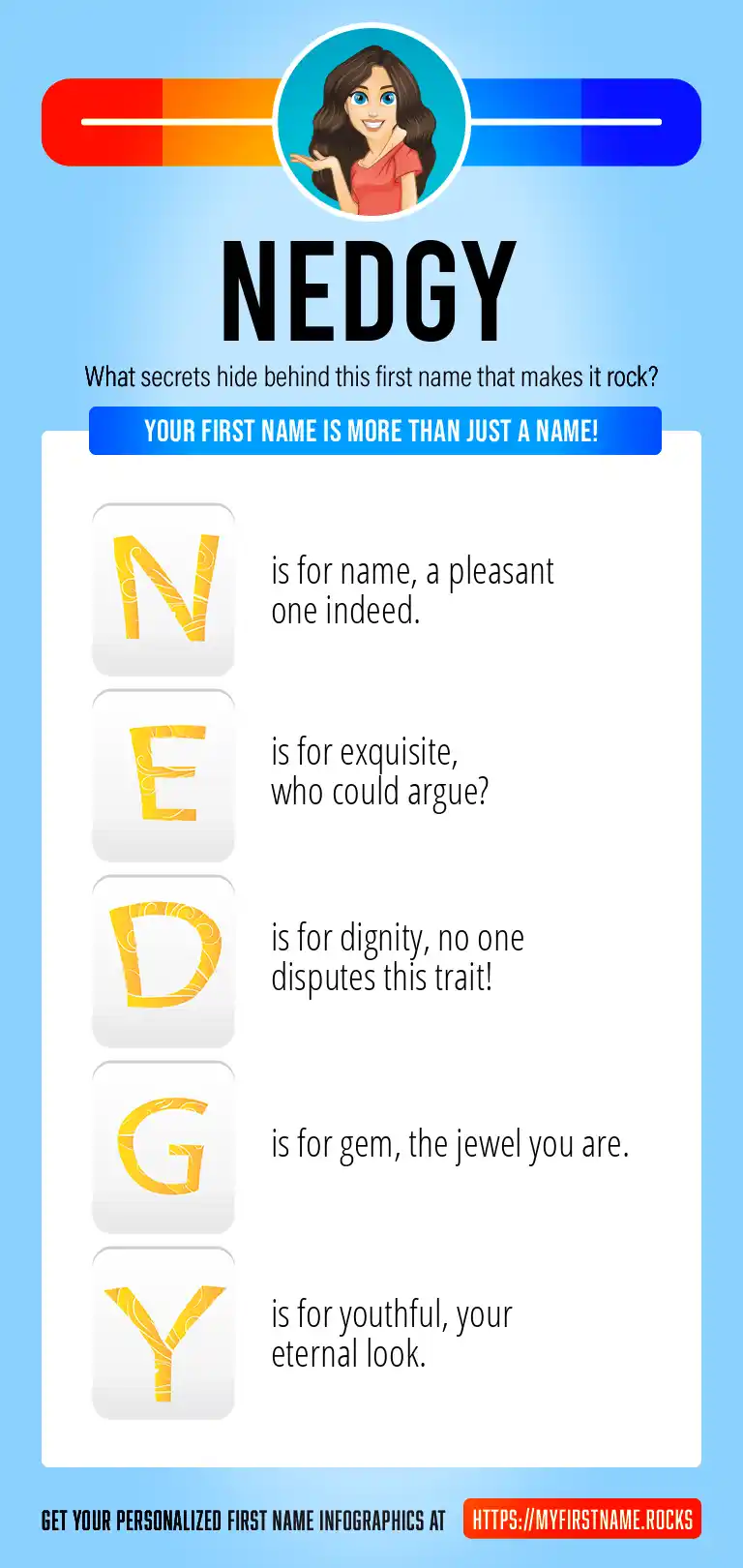 NEDGY

What secrets hide behind this first name that makes it rock?

YOUR FIRST NAME IS MORE THAN JUST A NAME!

N is for name, a pleasant one indeed.

E is for exquisite, who could argue?

D is for dignity, no one disputes this trait!

G is for gem, the jewel you are.

Y is for youthful, your eternal look.

GET YOUR PERSONALIZED FIRST NAME INFOGRAPHICS AT HTTPS://MYFIRSTNAME.ROCKS