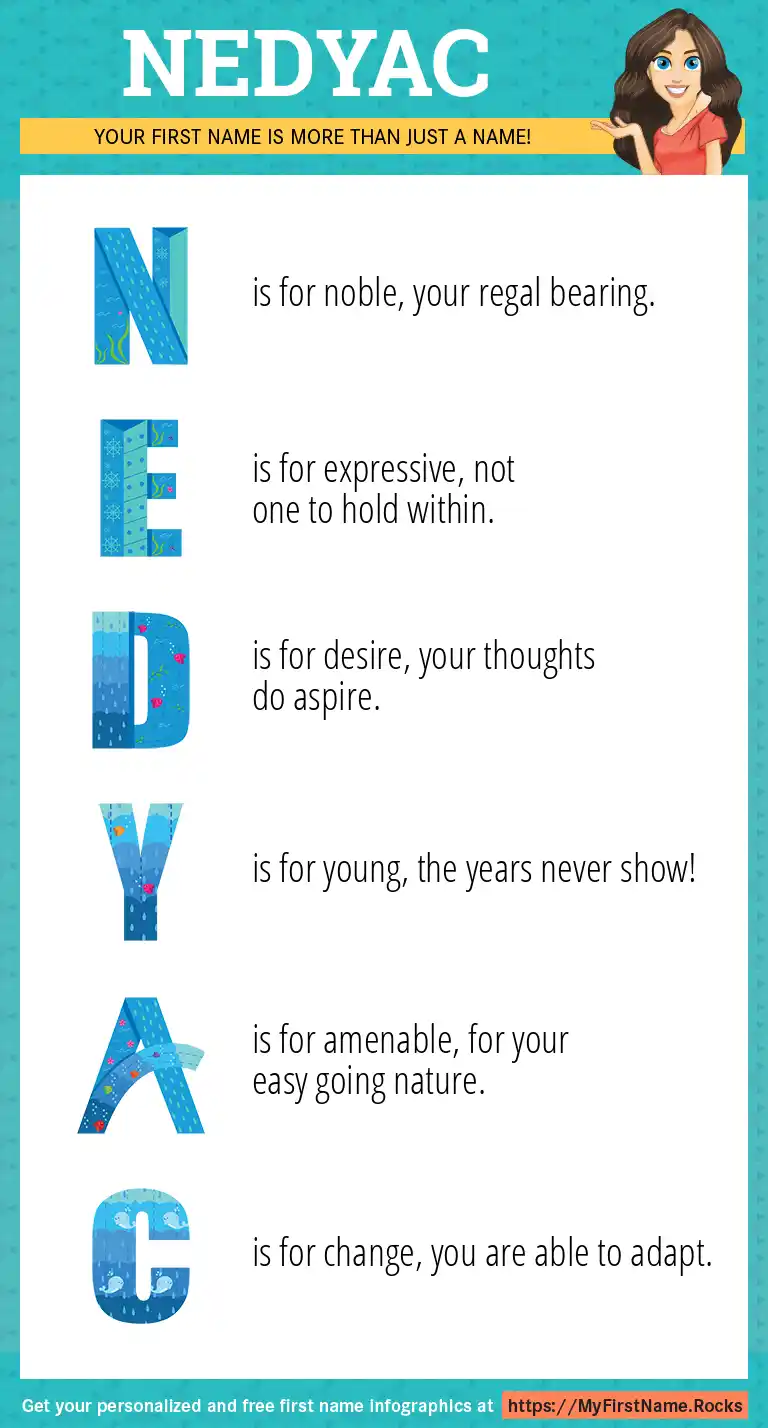 NEDYAC

YOUR FIRST NAME IS MORE THAN JUST A NAME!

N is for noble, your regal bearing.

E is for expressive, not one to hold within.

D is for desire, your thoughts do aspire.

Y is for young, the years never show!

A is for amenable, for your easy going nature.

C is for change, you are able to adapt.

Get your personalized and free first name infographics at https://MyFirstName.Rocks