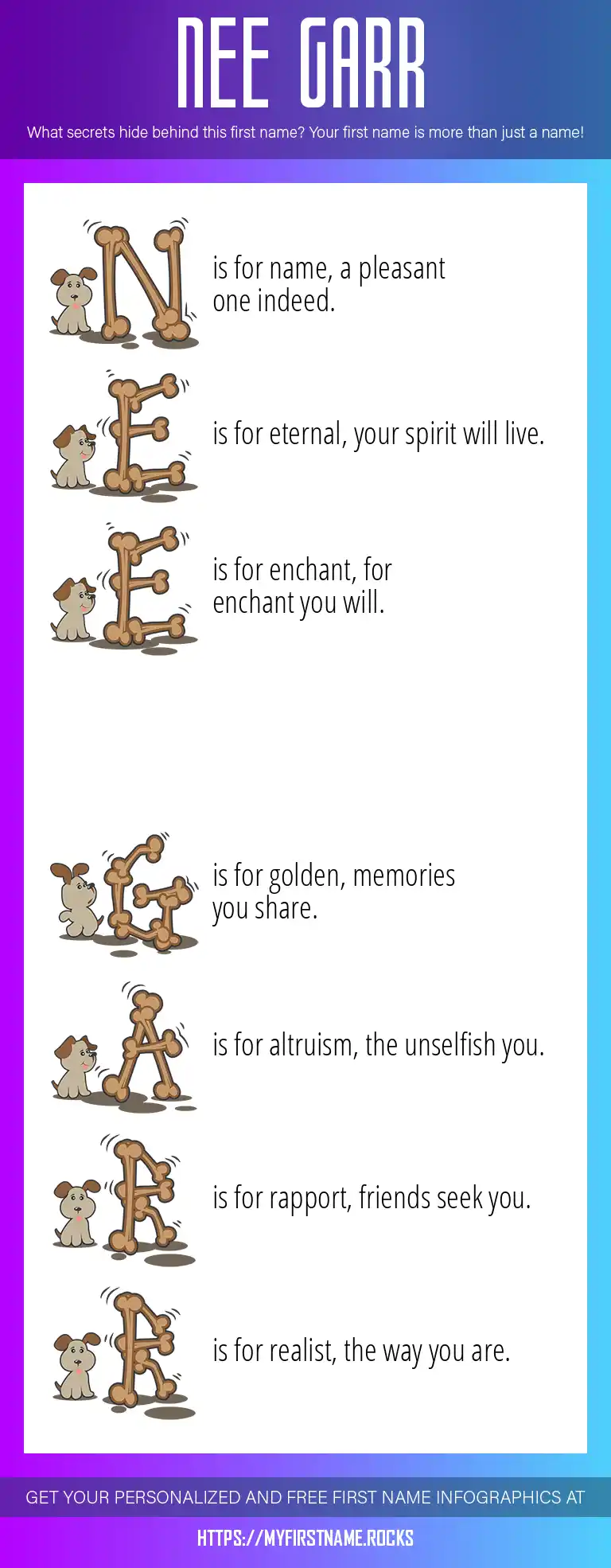 NEE GARR

What secrets hide behind this first name? Your first name is more than just a name!

N is for name, a pleasant one indeed.

E is for eternal, your spirit will live.

E is for enchant, for enchant you will.

G is for golden, memories you share.

A is for altruism, the unselfish you.

R is for rapport, friends seek you.

R is for realist, the way you are.

GET YOUR PERSONALIZED AND FREE FIRST NAME INFOGRAPHICS AT

HTTPS://MYFIRSTNAME.ROCKS