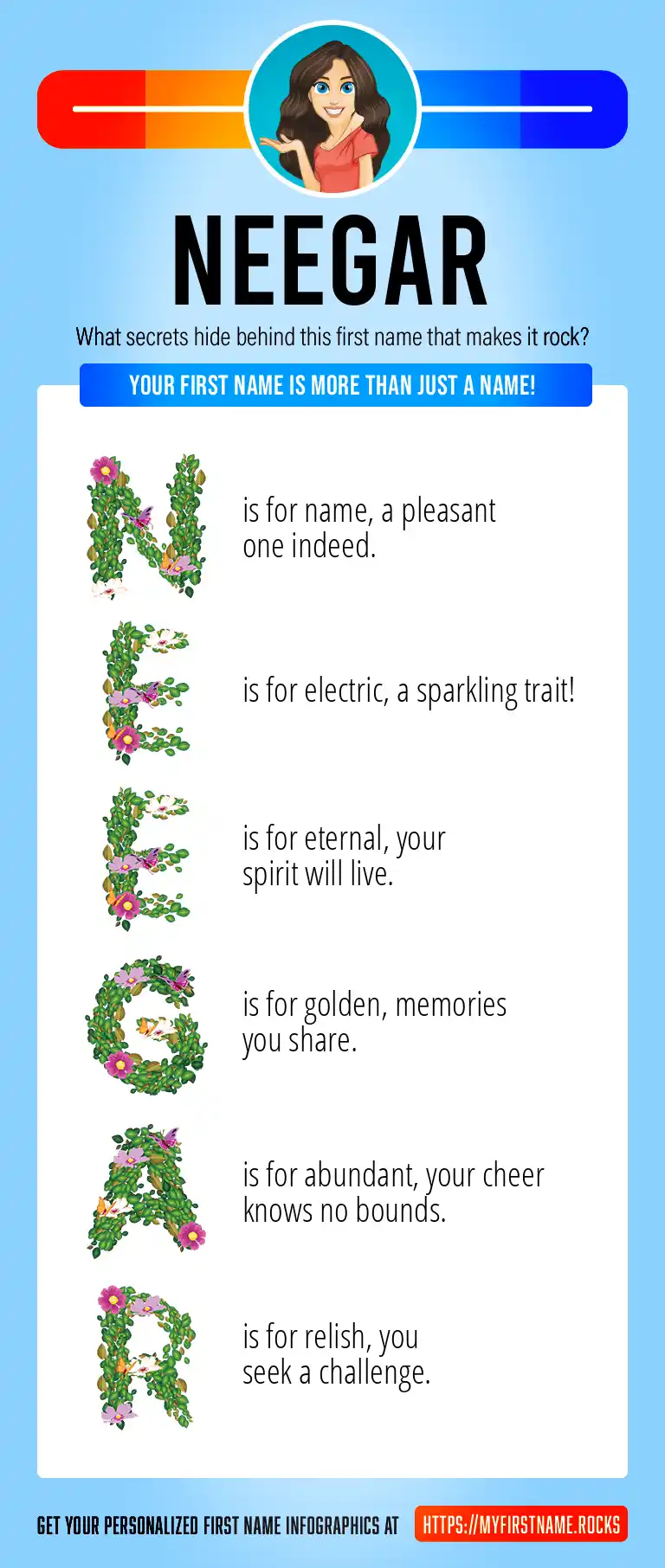 NEEGAR

What secrets hide behind this first name that makes it rock?

YOUR FIRST NAME IS MORE THAN JUST A NAME!

N is for name, a pleasant one indeed.

E is for electric, a sparkling trait!

E is for eternal, your spirit will live.

G is for golden, memories you share.

A is for abundant, your cheer knows no bounds.

R is for relish, you seek a challenge.

GET YOUR PERSONALIZED FIRST NAME INFOGRAPHICS AT HTTPS://MYFIRSTNAME.ROCKS