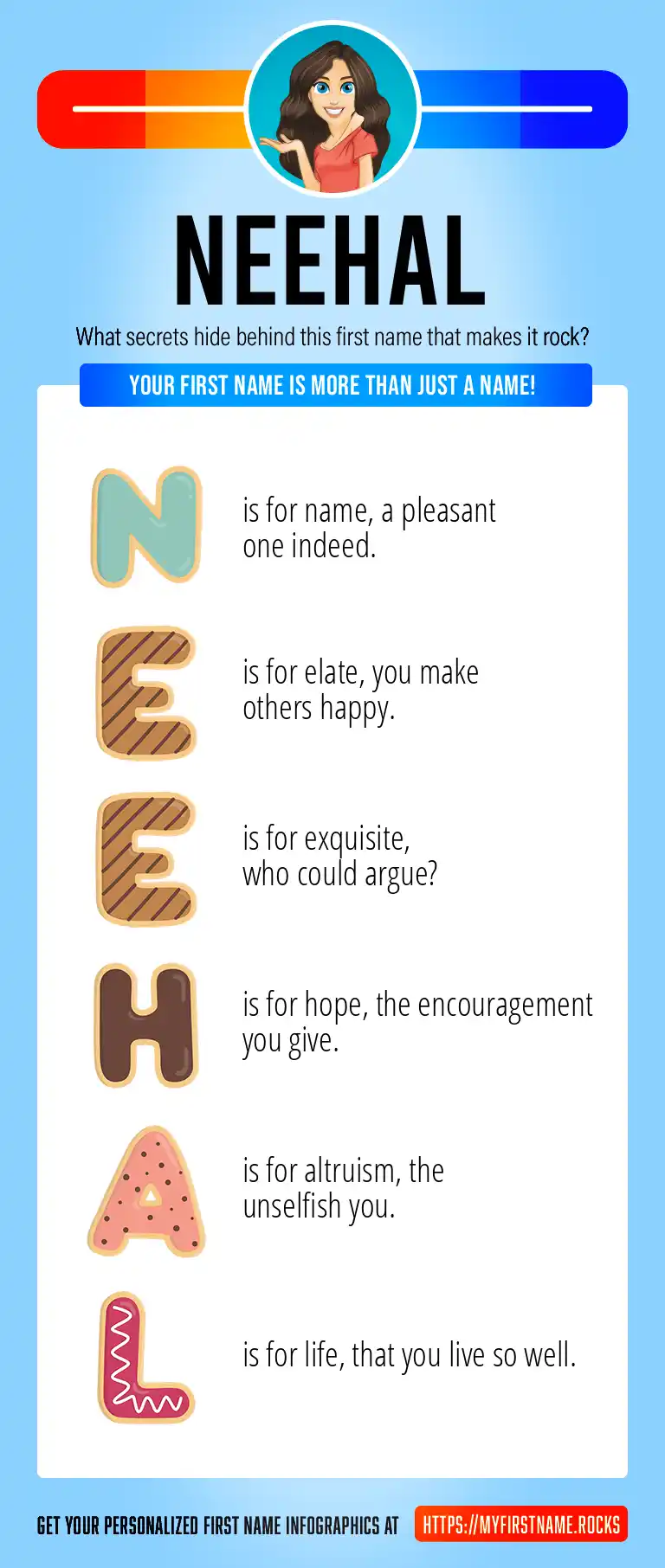 NEEHAL

What secrets hide behind this first name that makes it rock?

YOUR FIRST NAME IS MORE THAN JUST A NAME!

N is for name, a pleasant one indeed.

E is for elate, you make others happy.

E is for exquisite, who could argue?

H is for hope, the encouragement you give.

A is for altruism, the unselfish you.

L is for life, that you live so well.

GET YOUR PERSONALIZED FIRST NAME INFOGRAPHICS AT HTTPS://MYFIRSTNAME.ROCKS