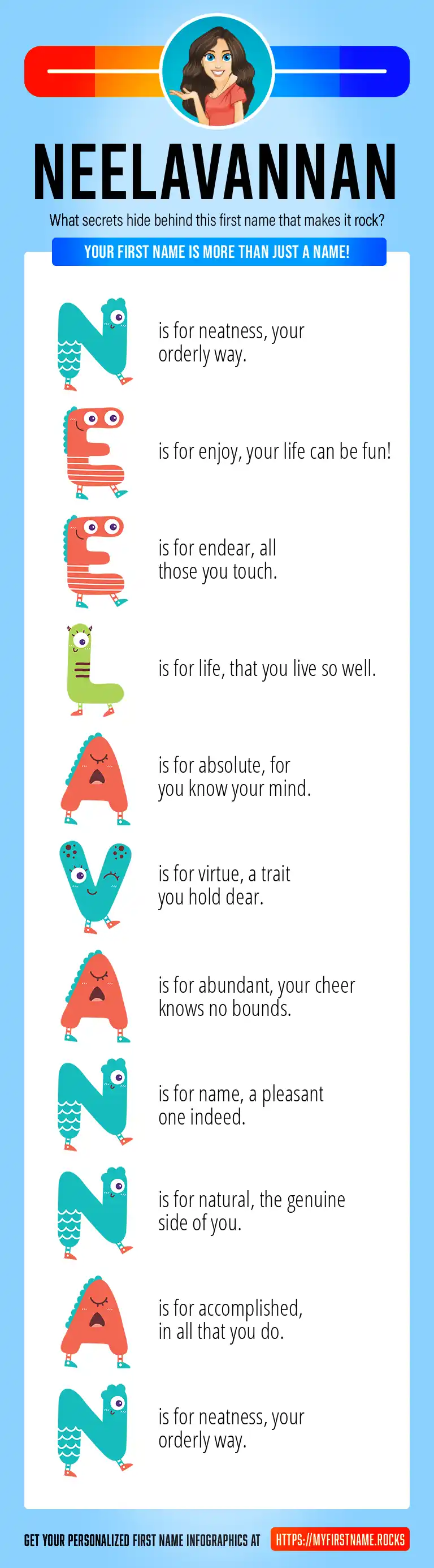 NEELAVANNAN

What secrets hide behind this first name that makes it rock?

YOUR FIRST NAME IS MORE THAN JUST A NAME!

N is for neatness, your orderly way.

E is for enjoy, your life can be fun!

E is for endear, all those you touch.

L is for life, that you live so well.

A is for absolute, for you know your mind.

V is for virtue, a trait you hold dear.

A is for abundant, your cheer knows no bounds.

N is for name, a pleasant one indeed.

N is for natural, the genuine side of you.

A is for accomplished, in all that you do.

N is for neatness, your orderly way.

GET YOUR PERSONALIZED FIRST NAME INFOGRAPHICS AT HTTPS://MYFIRSTNAME.ROCKS