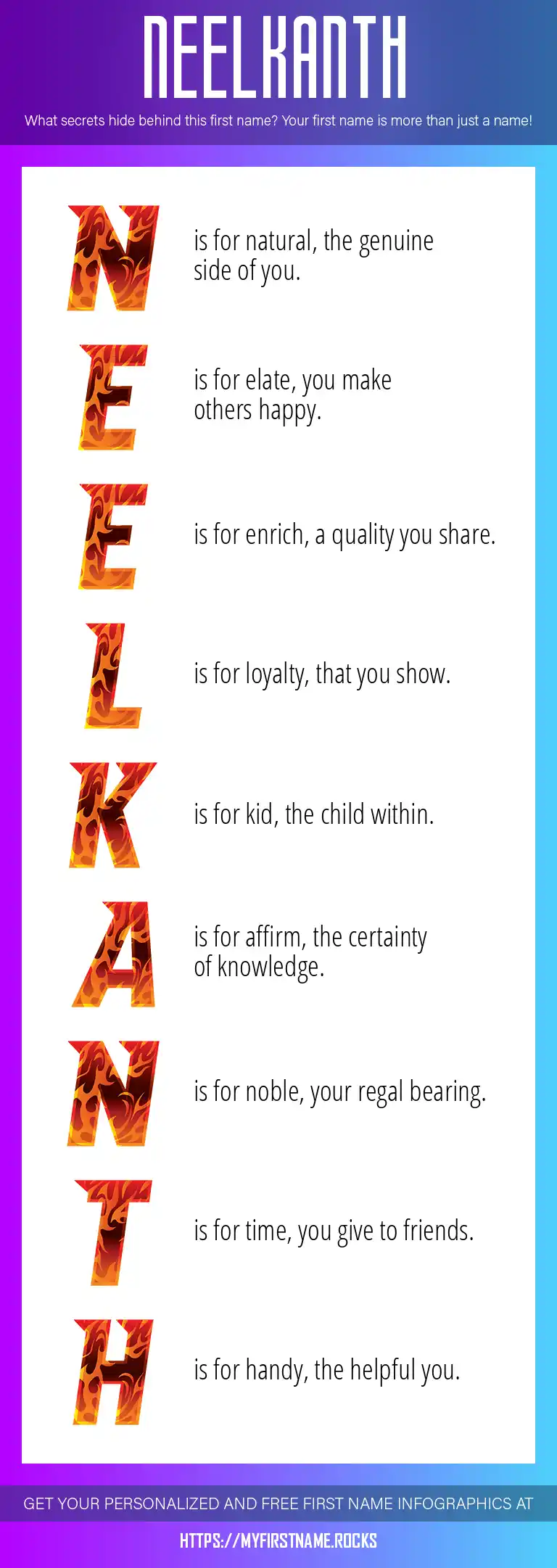 NEELKANTH

What secrets hide behind this first name? Your first name is more than just a name!

N is for natural, the genuine side of you.

E is for elate, you make others happy.

E is for enrich, a quality you share.

L is for loyalty, that you show.

K is for kid, the child within.

A is for affirm, the certainty of knowledge.

N is for noble, your regal bearing.

T is for time, you give to friends.

H is for handy, the helpful you.

GET YOUR PERSONALIZED AND FREE FIRST NAME INFOGRAPHICS AT

HTTPS://MYFIRSTNAME.ROCKS