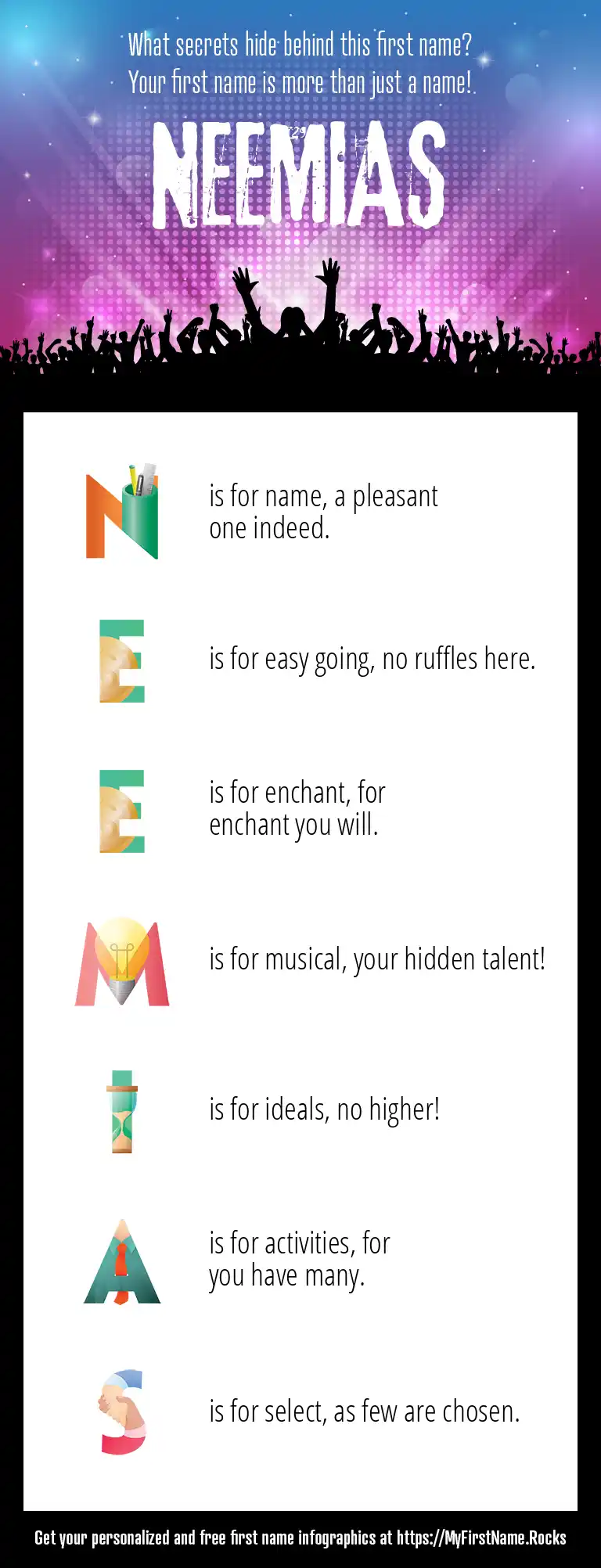 What secrets hide behind this first name?
Your first name is more than just a name!

NEEMIAS

N is for name, a pleasant one indeed.

E is for easy going, no ruffles here.

E is for enchant, for enchant you will.

M is for musical, your hidden talent!

I is for ideals, no higher!

A is for activities, for you have many.

S is for select, as few are chosen.

Get your personalized and free first name infographics at https://MyFirstName.Rocks