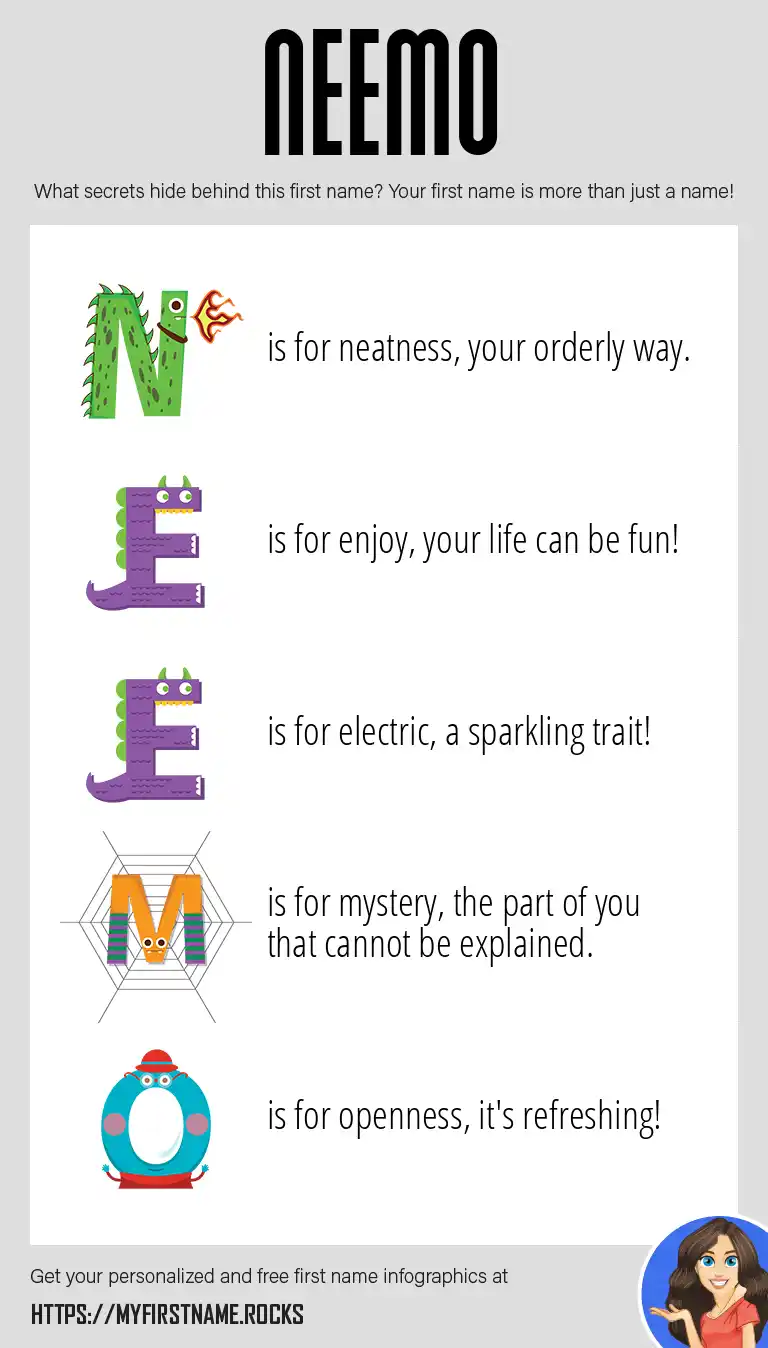 NEEMO

What secrets hide behind this first name? Your first name is more than just a name!

N is for neatness, your orderly way.

E is for enjoy, your life can be fun!

E is for electric, a sparkling trait!

M is for mystery, the part of you that cannot be explained.

O is for openness, it's refreshing!

Get your personalized and free first name infographics at

HTTPS://MYFIRSTNAME.ROCKS