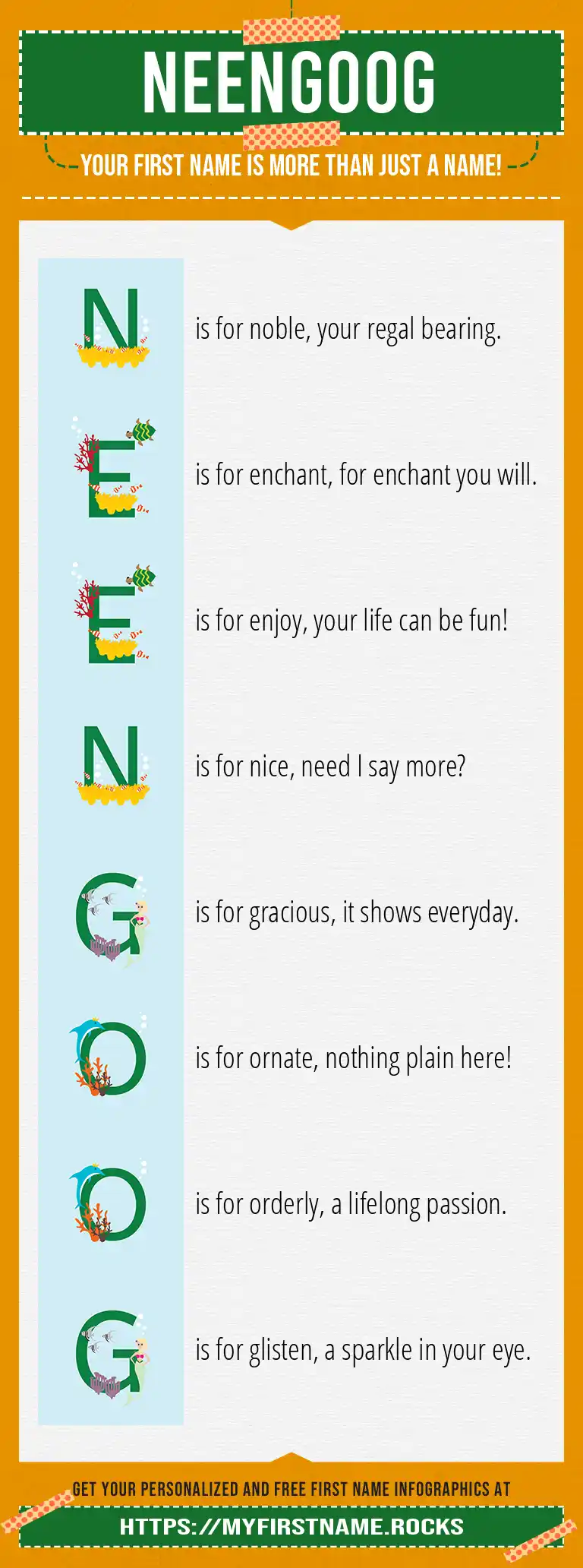 NEENGOOG

YOUR FIRST NAME IS MORE THAN JUST A NAME!

N is for noble, your regal bearing.

E is for enchant, for enchant you will.

E is for enjoy, your life can be fun!

N is for nice, need I say more?

G is for gracious, it shows everyday.

O is for ornate, nothing plain here!

O is for orderly, a lifelong passion.

G is for glisten, a sparkle in your eye.

GET YOUR PERSONALIZED AND FREE FIRST NAME INFOGRAPHICS AT

HTTPS://MYFIRSTNAME.ROCKS