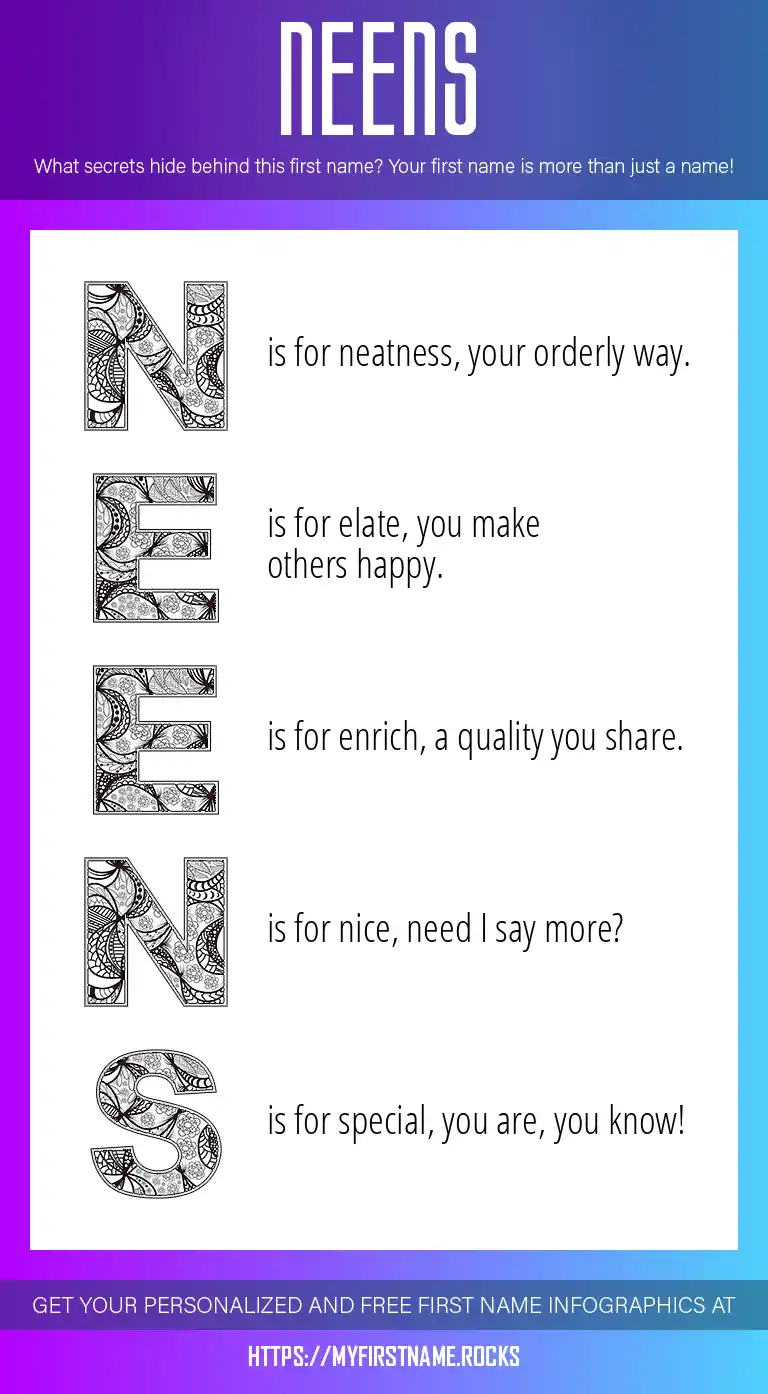 NEENS

What secrets hide behind this first name? Your first name is more than just a name!

N is for neatness, your orderly way.

E is for elate, you make others happy.

E is for enrich, a quality you share.

N is for nice, need I say more?

S is for special, you are, you know!

GET YOUR PERSONALIZED AND FREE FIRST NAME INFOGRAPHICS AT

HTTPS://MYFIRSTNAME.ROCKS