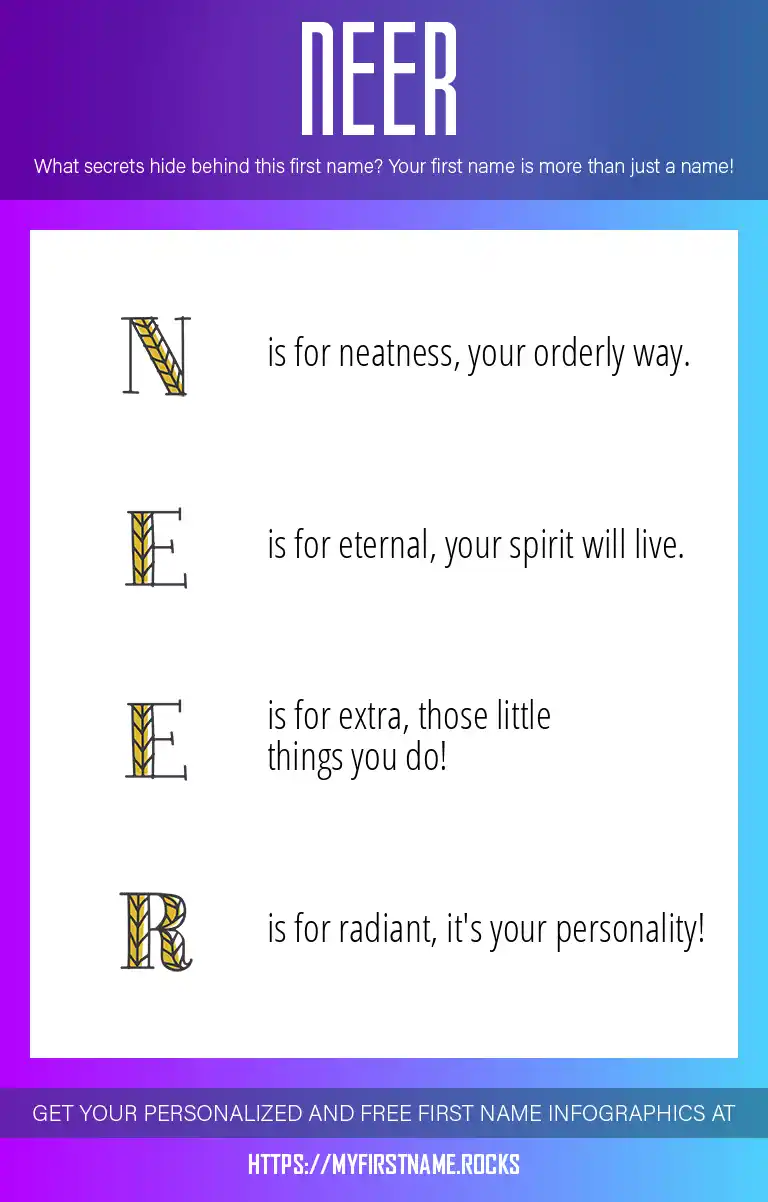 NEER

What secrets hide behind this first name? Your first name is more than just a name!

N is for neatness, your orderly way.

E is for eternal, your spirit will live.

E is for extra, those little things you do!

R is for radiant, it's your personality!

GET YOUR PERSONALIZED AND FREE FIRST NAME INFOGRAPHICS AT

HTTPS://MYFIRSTNAME.ROCKS