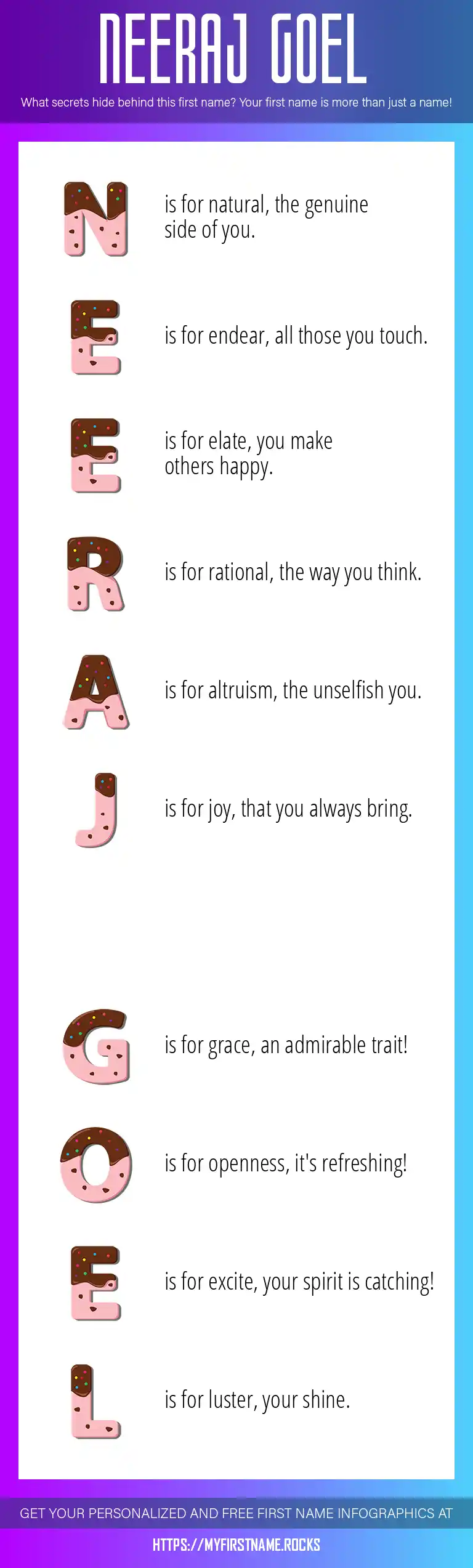 NEERAJ GOEL

What secrets hide behind this first name? Your first name is more than just a name!

N is for natural, the genuine side of you.

E is for endear, all those you touch.

E is for elate, you make others happy.

R is for rational, the way you think.

A is for altruism, the unselfish you.

J is for joy, that you always bring.

G is for grace, an admirable trait!

O is for openness, it's refreshing!

E is for excite, your spirit is catching!

L is for luster, your shine.

GET YOUR PERSONALIZED AND FREE FIRST NAME INFOGRAPHICS AT

HTTPS://MYFIRSTNAME.ROCKS