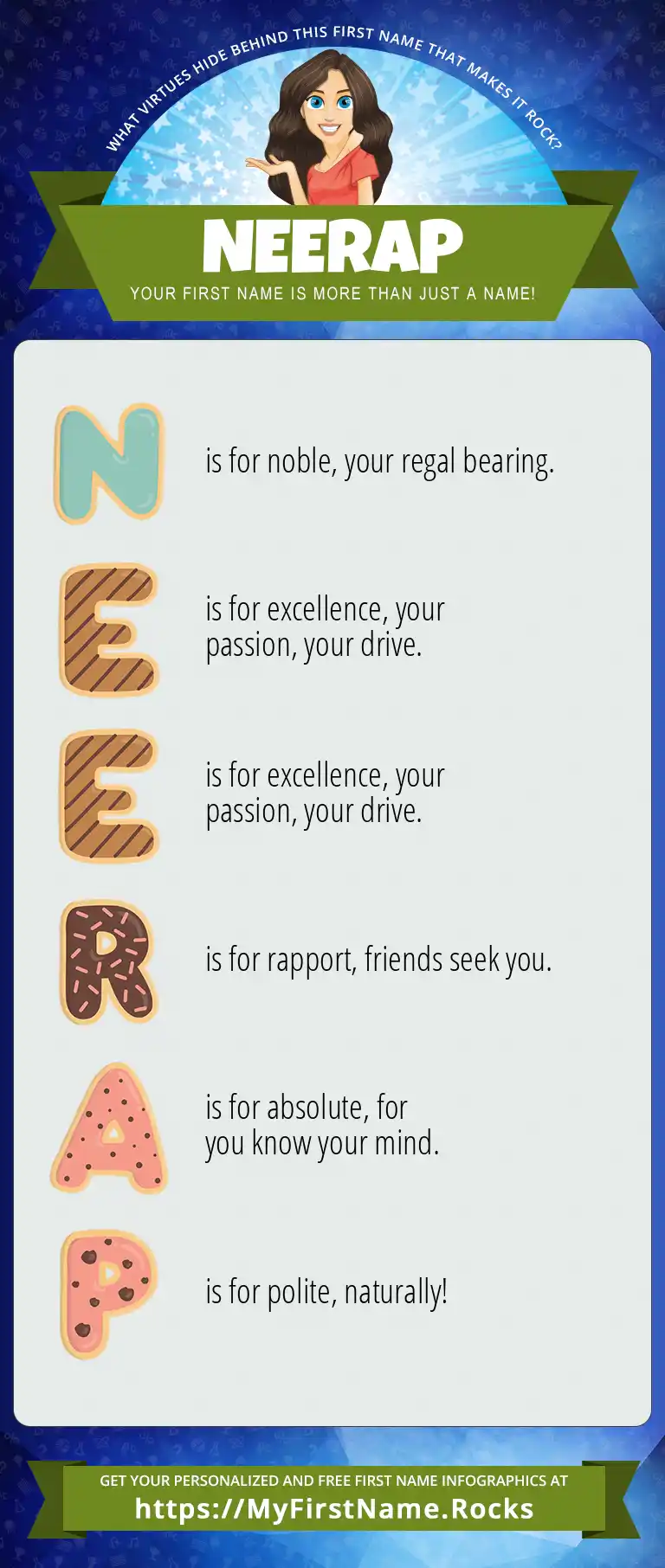 WHAT VIRTUES HIDE BEHIND THIS FIRST NAME THAT MAKES IT ROCK?

NEERAP

YOUR FIRST NAME IS MORE THAN JUST A NAME!

N is for noble, your regal bearing.

E is for excellence, your passion, your drive.

E is for excellence, your passion, your drive.

R is for rapport, friends seek you.

A is for absolute, for you know your mind.

P is for polite, naturally!

GET YOUR PERSONALIZED AND FREE FIRST NAME INFOGRAPHICS AT
https://MyFirstName.Rocks