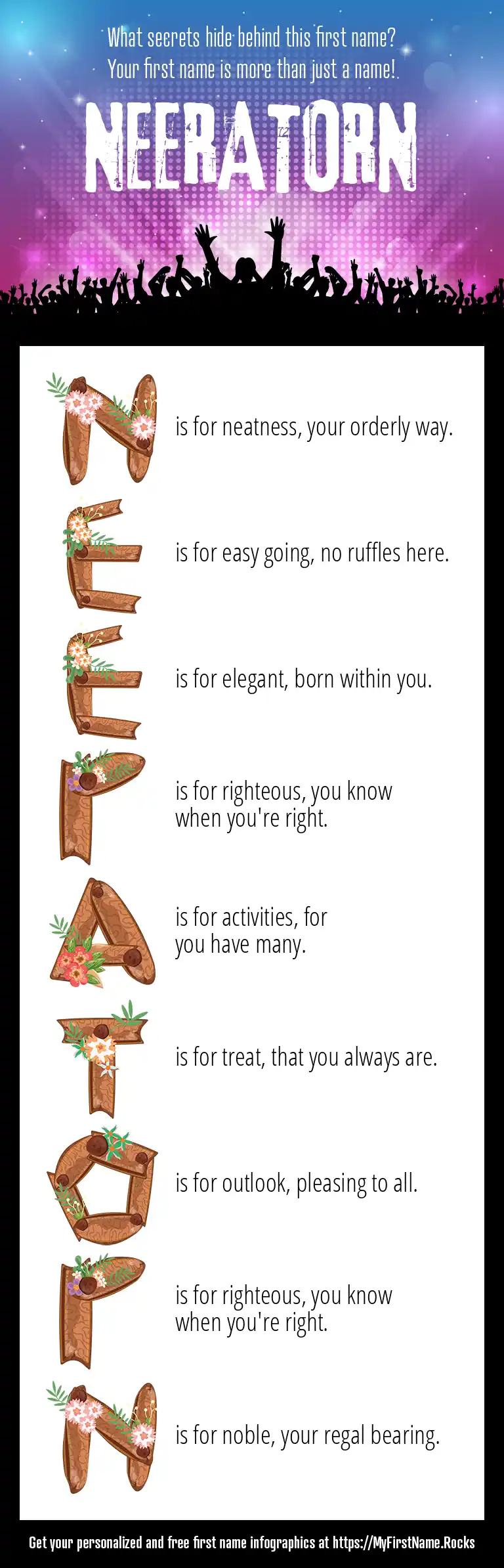 What secrets hide behind this first name?
Your first name is more than just a name!

NEERATORN

N is for neatness, your orderly way.

E is for easy going, no ruffles here.

E is for elegant, born within you.

R is for righteous, you know when you're right.

A is for activities, for you have many.

T is for treat, that you always are.

O is for outlook, pleasing to all.

R is for righteous, you know when you're right.

N is for noble, your regal bearing.

Get your personalized and free first name infographics at https://MyFirstName.Rocks