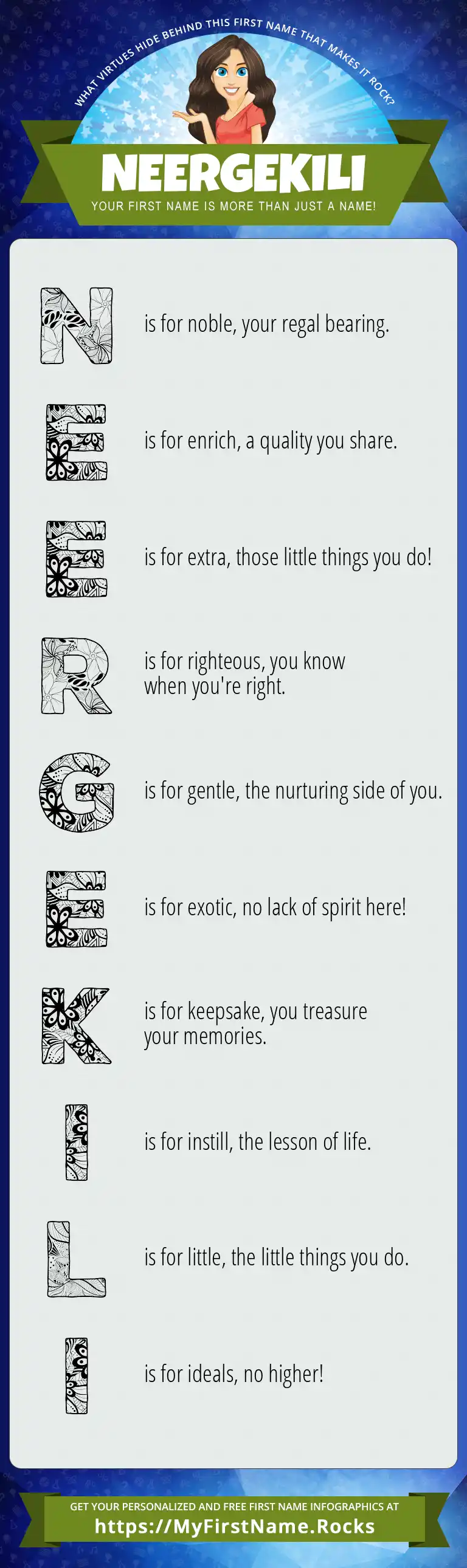 WHAT VIRTUES HIDE BEHIND THIS FIRST NAME THAT MAKES IT ROCK?

NEERGEKILI

YOUR FIRST NAME IS MORE THAN JUST A NAME!

N is for noble, your regal bearing.

E is for enrich, a quality you share.

E is for extra, those little things you do!

R is for righteous, you know when you're right.

G is for gentle, the nurturing side of you.

E is for exotic, no lack of spirit here!

K is for keepsake, you treasure your memories.

I is for instill, the lesson of life.

L is for little, the little things you do.

I is for ideals, no higher!

GET YOUR PERSONALIZED AND FREE FIRST NAME INFOGRAPHICS AT

https://MyFirstName.Rocks