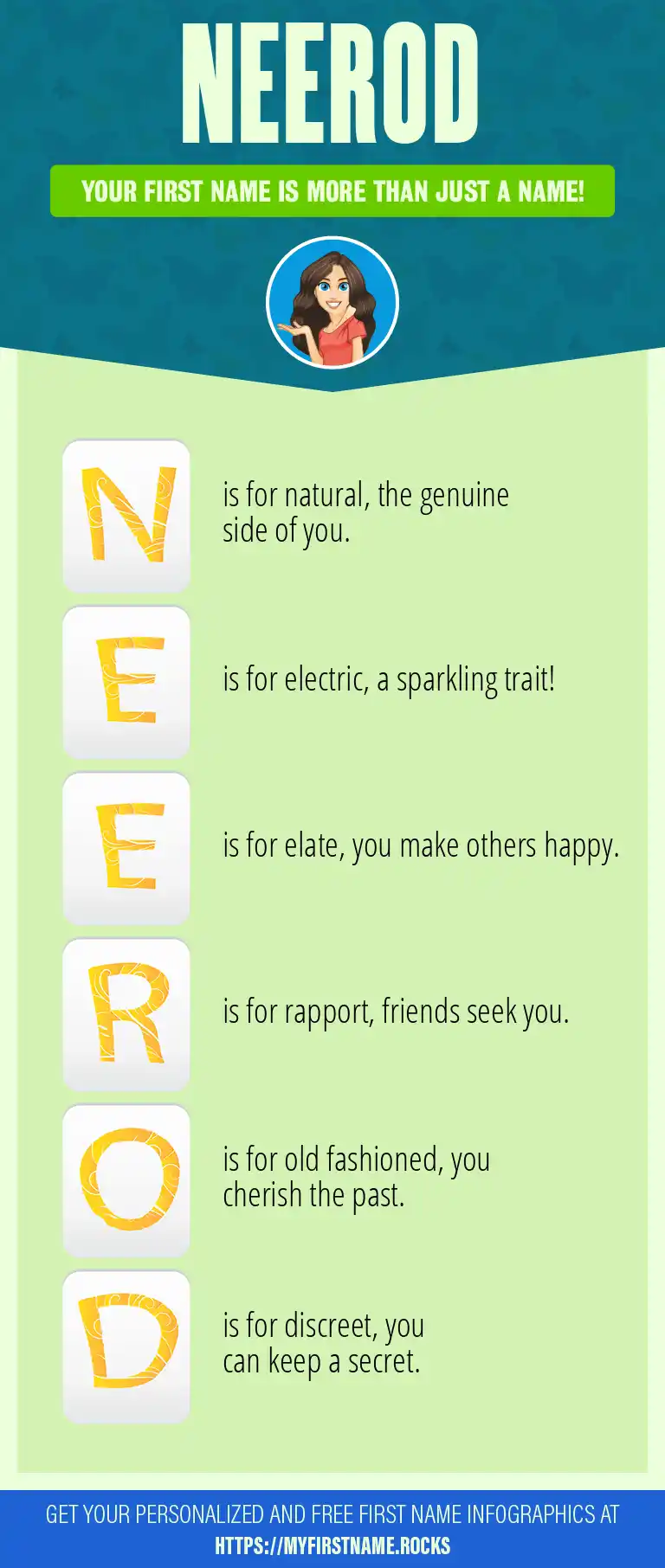 NEEROD

YOUR FIRST NAME IS MORE THAN JUST A NAME!

N is for natural, the genuine side of you.

E is for electric, a sparkling trait!

E is for elate, you make others happy.

R is for rapport, friends seek you.

O is for old fashioned, you cherish the past.

D is for discreet, you can keep a secret.

GET YOUR PERSONALIZED AND FREE FIRST NAME INFOGRAPHICS AT HTTPS://MYFIRSTNAME.ROCKS