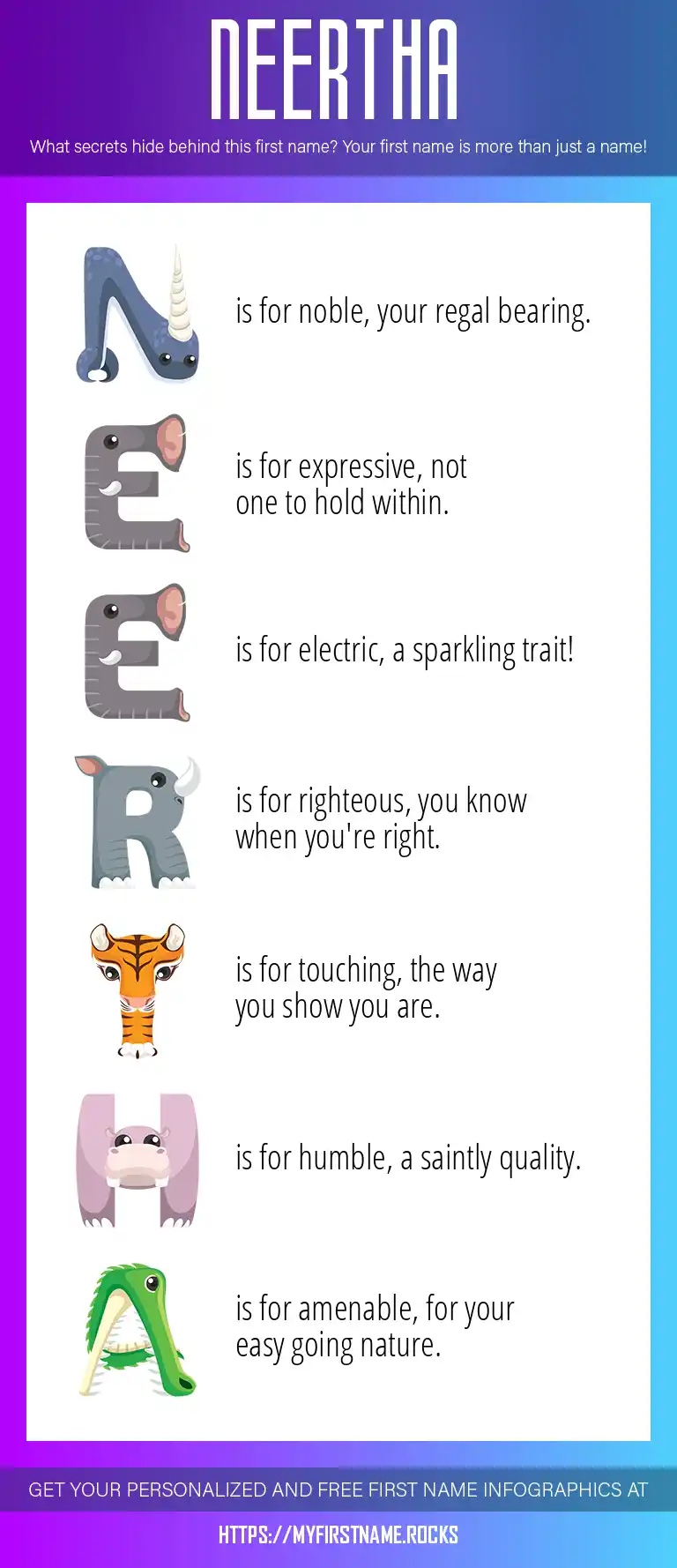 NEERTHA

What secrets hide behind this first name? Your first name is more than just a name!

N is for noble, your regal bearing.

E is for expressive, not one to hold within.

E is for electric, a sparkling trait!

R is for righteous, you know when you're right.

T is for touching, the way you show you are.

H is for humble, a saintly quality.

A is for amenable, for your easy going nature.

GET YOUR PERSONALIZED AND FREE FIRST NAME INFOGRAPHICS AT

HTTPS://MYFIRSTNAME.ROCKS