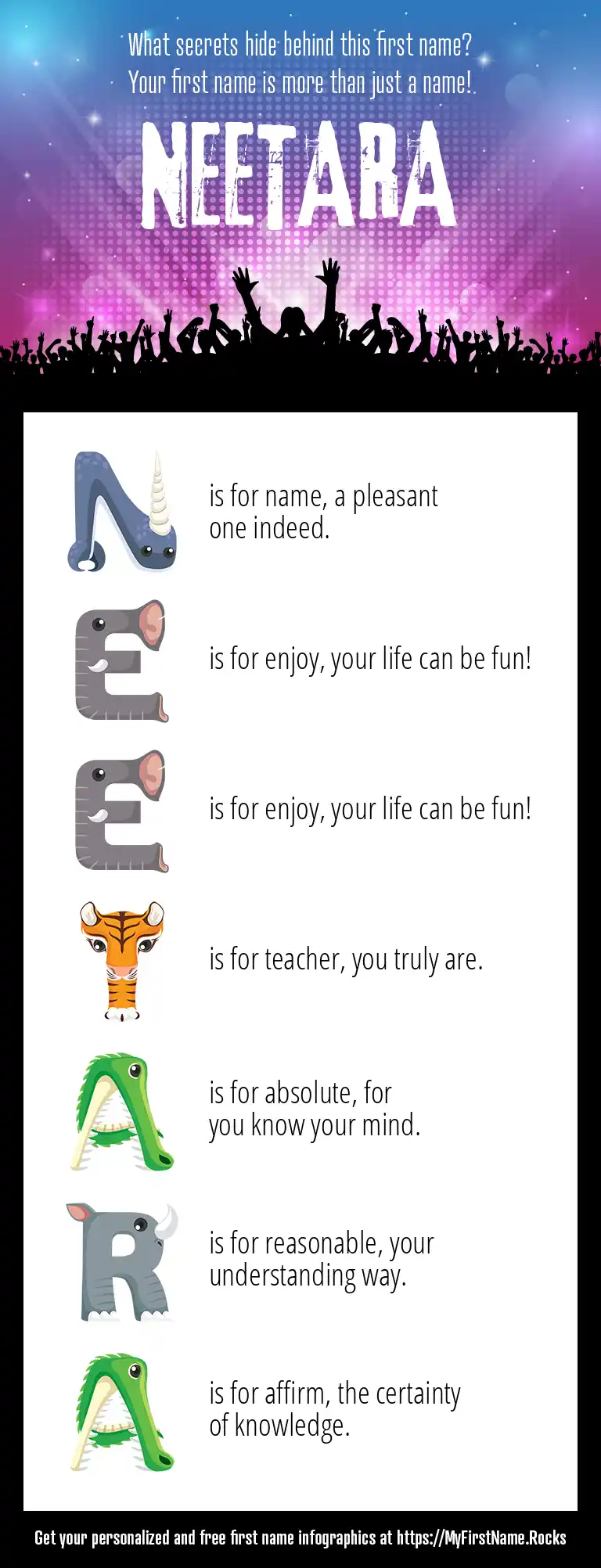 What secrets hide behind this first name?
Your first name is more than just a name!

NEETARA

N is for name, a pleasant one indeed.

E is for enjoy, your life can be fun!

E is for enjoy, your life can be fun!

T is for teacher, you truly are.

A is for absolute, for you know your mind.

R is for reasonable, your understanding way.

A is for affirm, the certainty of knowledge.

Get your personalized and free first name infographics at https://MyFirstName.Rocks