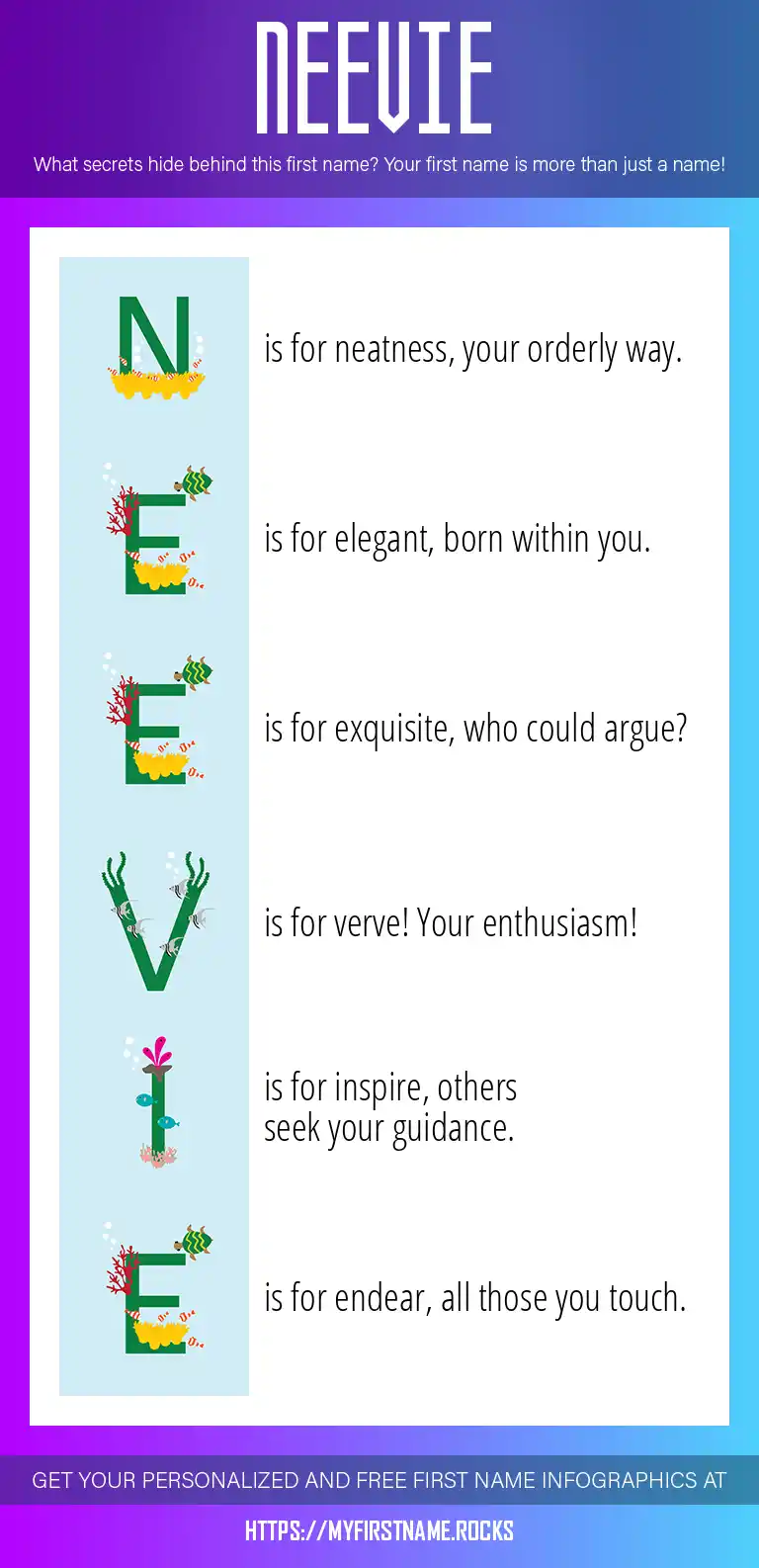 NEEVIE

What secrets hide behind this first name? Your first name is more than just a name!

N is for neatness, your orderly way.

E is for elegant, born within you.

E is for exquisite, who could argue?

V is for verve! Your enthusiasm!

I is for inspire, others seek your guidance.

E is for endear, all those you touch.

GET YOUR PERSONALIZED AND FREE FIRST NAME INFOGRAPHICS AT

HTTPS://MYFIRSTNAME.ROCKS