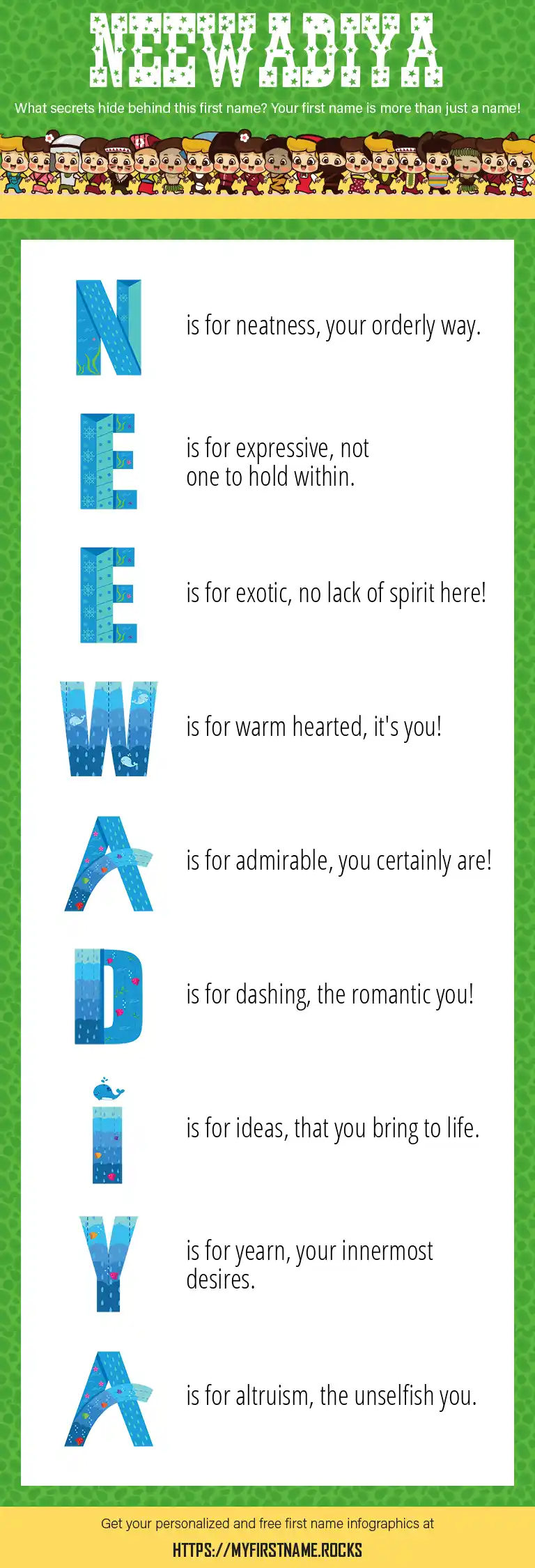 NEEWADIYA

What secrets hide behind this first name? Your first name is more than just a name!

N is for neatness, your orderly way.

E is for expressive, not one to hold within.

E is for exotic, no lack of spirit here!

W is for warm hearted, it's you!

A is for admirable, you certainly are!

D is for dashing, the romantic you!

I is for ideas, that you bring to life.

Y is for yearn, your innermost desires.

A is for altruism, the unselfish you.

Get your personalized and free first name infographics at

HTTPS://MYFIRSTNAME.ROCKS