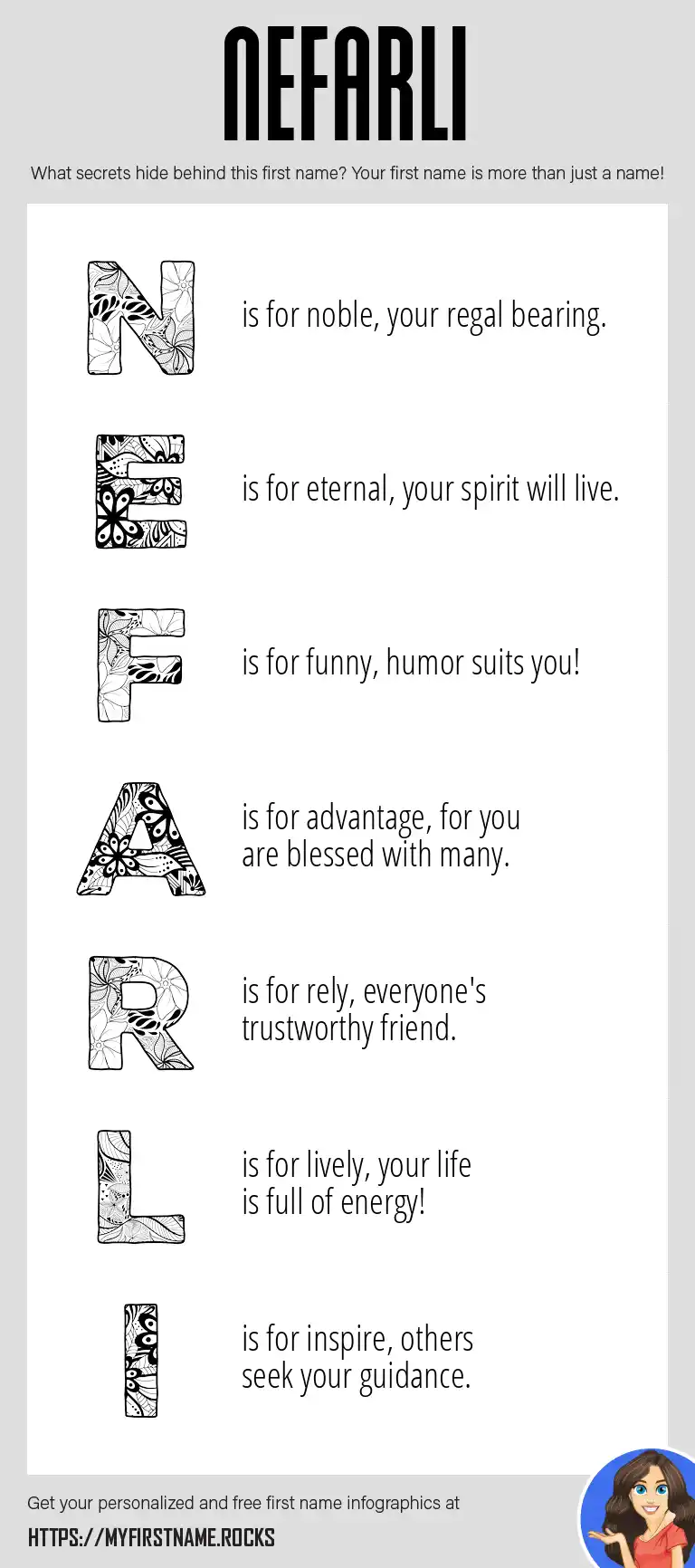 NEFARLI

What secrets hide behind this first name? Your first name is more than just a name!

N is for noble, your regal bearing.

E is for eternal, your spirit will live.

F is for funny, humor suits you!

A is for advantage, for you are blessed with many.

R is for rely, everyone's trustworthy friend.

L is for lively, your life is full of energy!

I is for inspire, others seek your guidance.

Get your personalized and free first name infographics at

HTTPS://MYFIRSTNAME.ROCKS