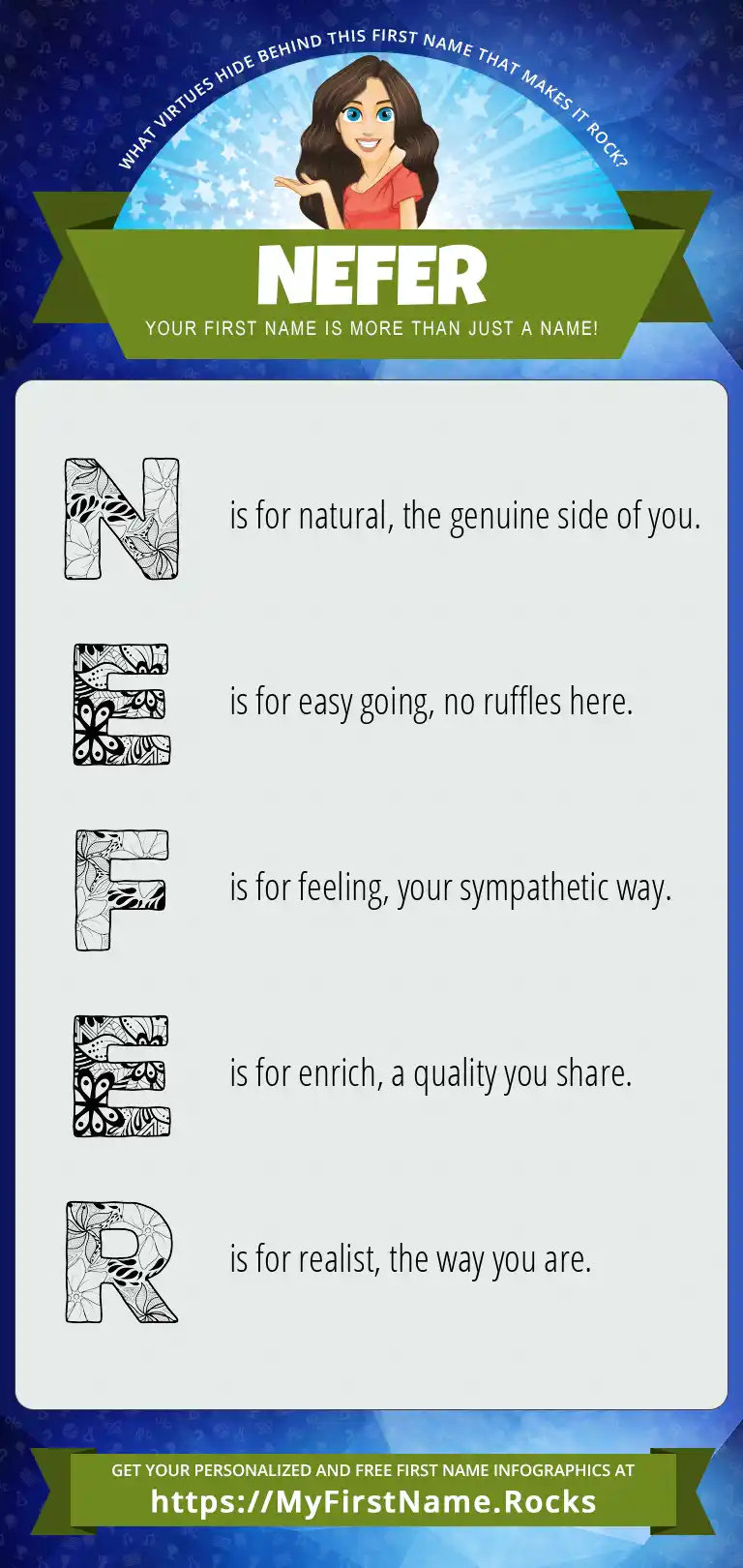 WHAT VIRTUES HIDE BEHIND THIS FIRST NAME THAT MAKES IT ROCK?

NEFER

YOUR FIRST NAME IS MORE THAN JUST A NAME!

N is for natural, the genuine side of you.

E is for easy going, no ruffles here.

F is for feeling, your sympathetic way.

E is for enrich, a quality you share.

R is for realist, the way you are.

GET YOUR PERSONALIZED AND FREE FIRST NAME INFOGRAPHICS AT
https://MyFirstName.Rocks