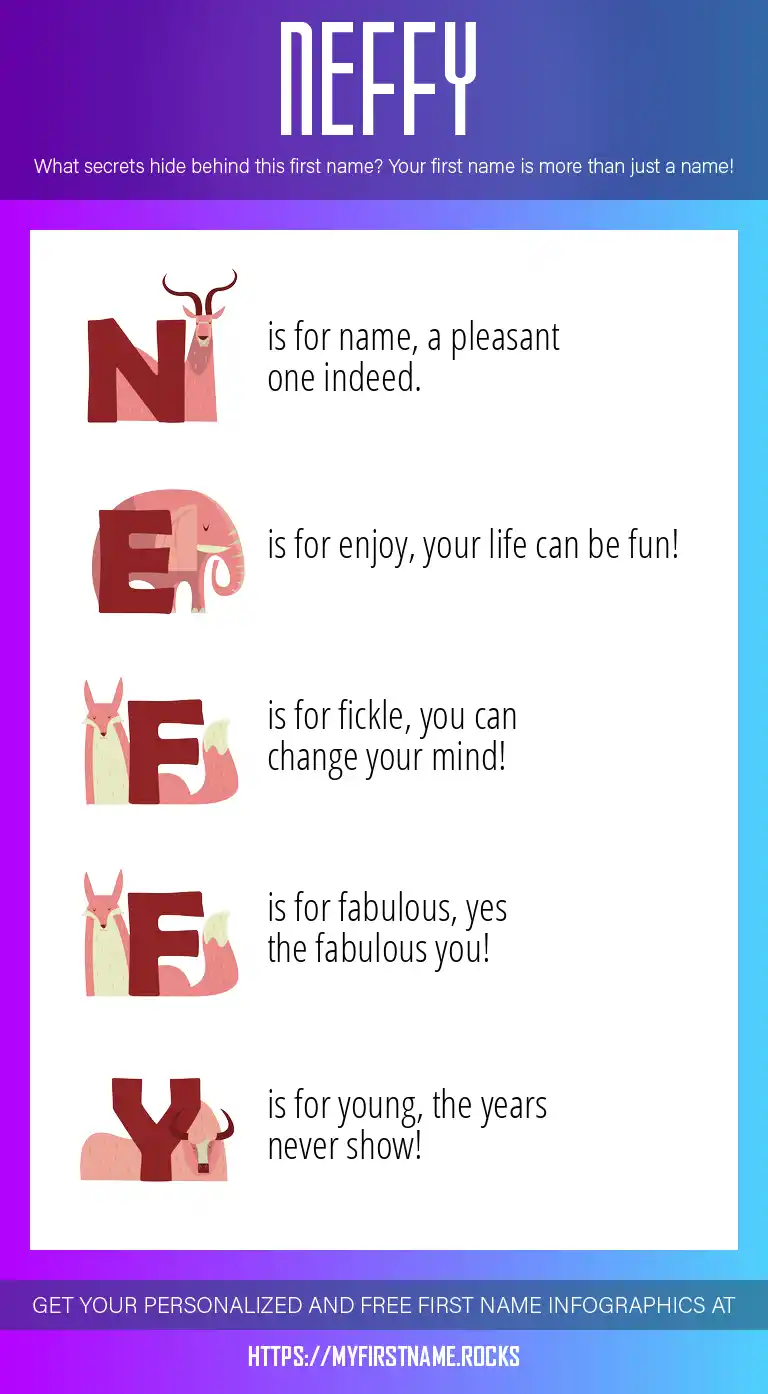 NEFFY

What secrets hide behind this first name? Your first name is more than just a name!

N is for name, a pleasant one indeed.

E is for enjoy, your life can be fun!

F is for fickle, you can change your mind!

F is for fabulous, yes the fabulous you!

Y is for young, the years never show!

GET YOUR PERSONALIZED AND FREE FIRST NAME INFOGRAPHICS AT

HTTPS://MYFIRSTNAME.ROCKS