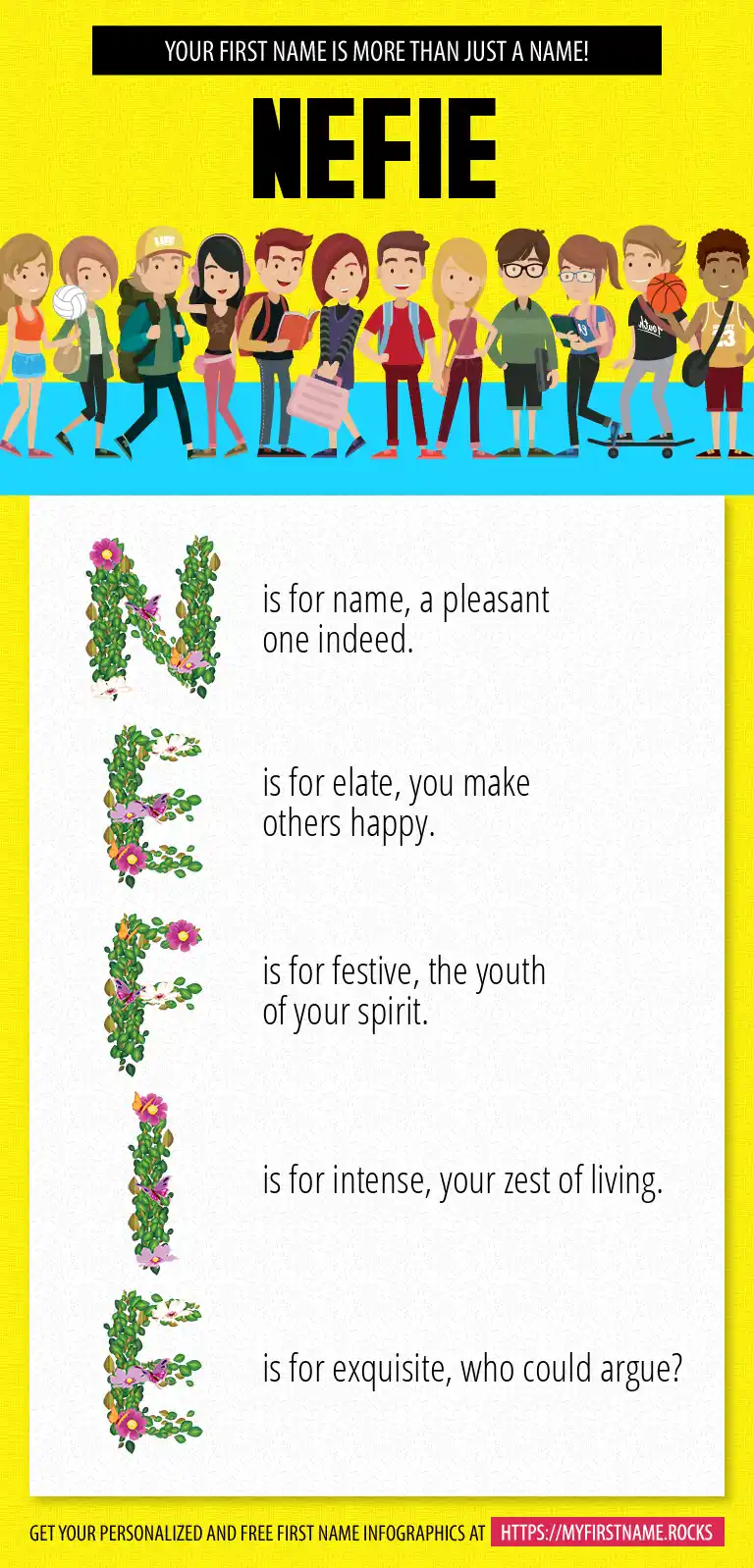 YOUR FIRST NAME IS MORE THAN JUST A NAME!

NEFIE

N is for name, a pleasant one indeed.

E is for elate, you make others happy.

F is for festive, the youth of your spirit.

I is for intense, your zest of living.

E is for exquisite, who could argue?

GET YOUR PERSONALIZED AND FREE FIRST NAME INFOGRAPHICS AT HTTPS://MYFIRSTNAME.ROCKS