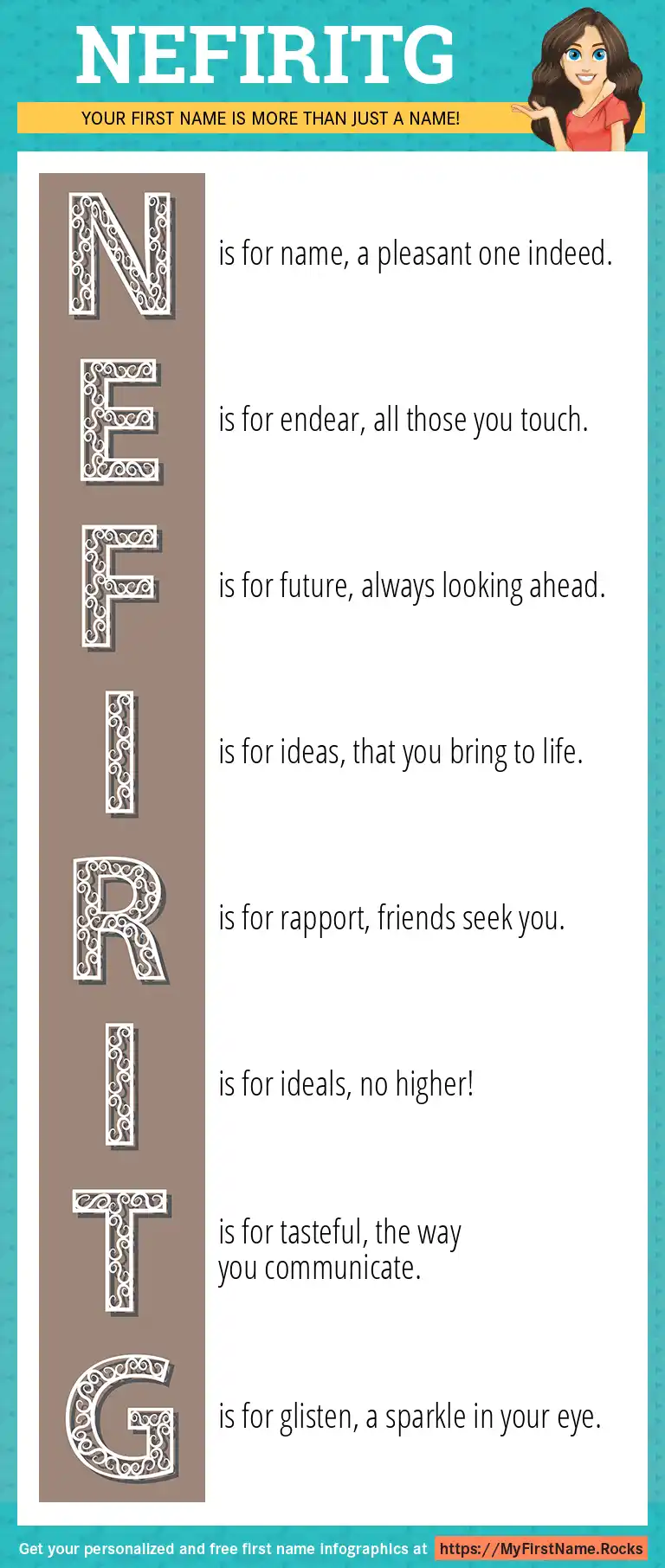 NEFIRITG

YOUR FIRST NAME IS MORE THAN JUST A NAME!

N is for name, a pleasant one indeed.

E is for endear, all those you touch.

F is for future, always looking ahead.

I is for ideas, that you bring to life.

R is for rapport, friends seek you.

I is for ideals, no higher!

T is for tasteful, the way you communicate.

G is for glisten, a sparkle in your eye.

Get your personalized and free first name infographics at https://MyFirstName.Rocks