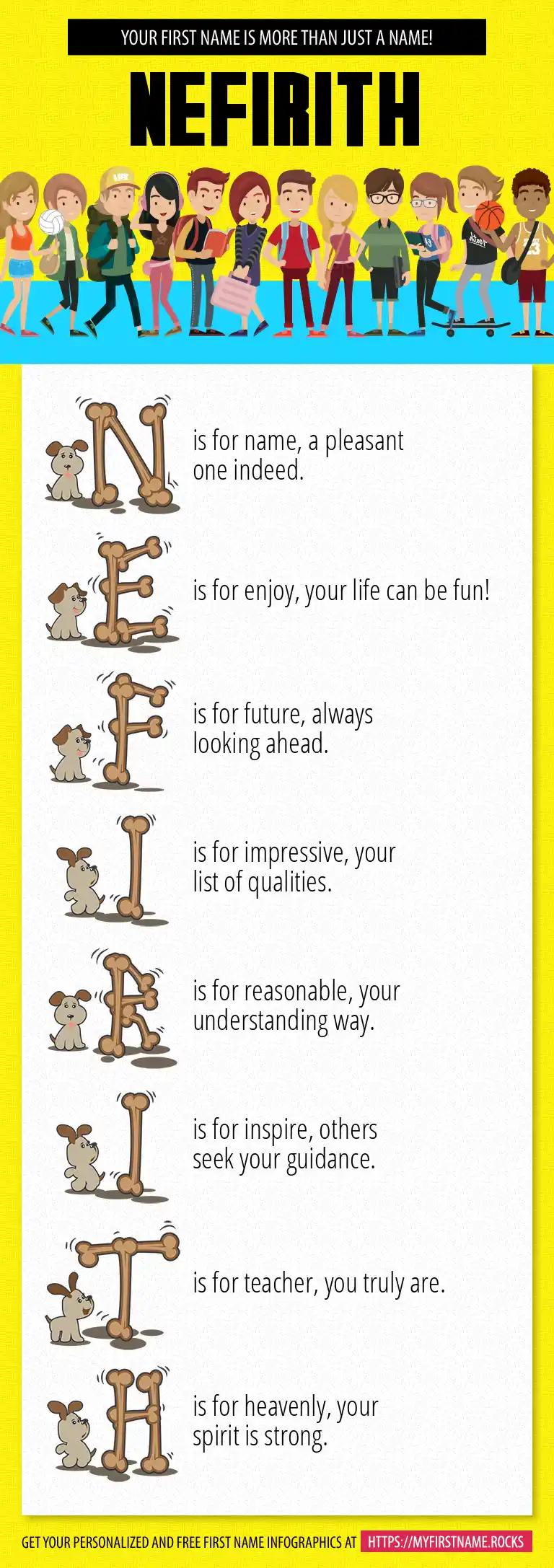 YOUR FIRST NAME IS MORE THAN JUST A NAME!

NEFIRITH

N is for name, a pleasant one indeed.

E is for enjoy, your life can be fun!

F is for future, always looking ahead.

I is for impressive, your list of qualities.

R is for reasonable, your understanding way.

I is for inspire, others seek your guidance.

T is for teacher, you truly are.

H is for heavenly, your spirit is strong.

GET YOUR PERSONALIZED AND FREE FIRST NAME INFOGRAPHICS AT HTTPS://MYFIRSTNAME.ROCKS