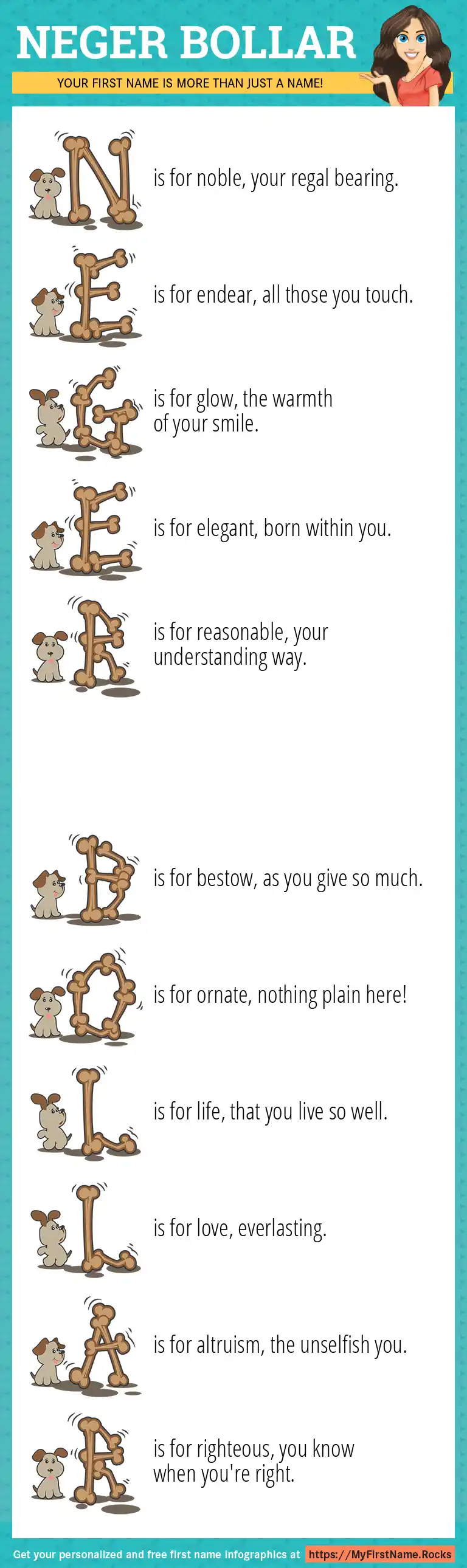 NEGER BOLLAR

YOUR FIRST NAME IS MORE THAN JUST A NAME!

N is for noble, your regal bearing.

E is for endear, all those you touch.

G is for glow, the warmth of your smile.

E is for elegant, born within you.

R is for reasonable, your understanding way.

B is for bestow, as you give so much.

O is for ornate, nothing plain here!

L is for life, that you live so well.

L is for love, everlasting.

A is for altruism, the unselfish you.

R is for righteous, you know when you're right.

Get your personalized and free first name infographics at https://MyFirstName.Rocks