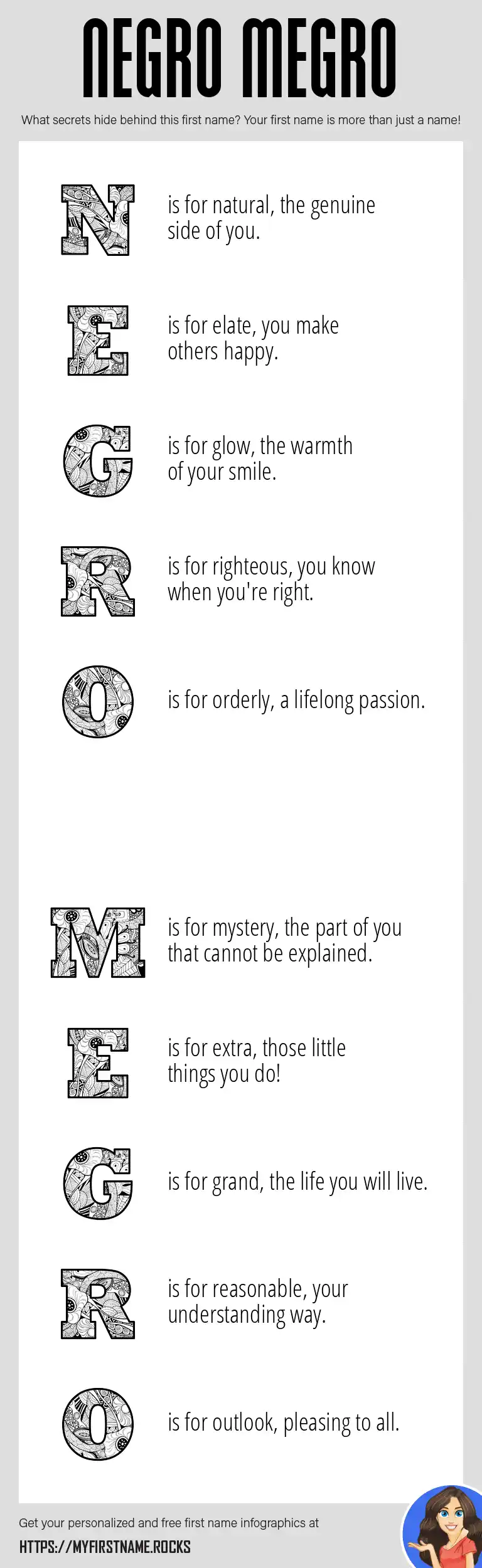 NEGRO MEGRO

What secrets hide behind this first name? Your first name is more than just a name!

N is for natural, the genuine side of you.

E is for elate, you make others happy.

G is for glow, the warmth of your smile.

R is for righteous, you know when you're right.

O is for orderly, a lifelong passion.

M is for mystery, the part of you that cannot be explained.

E is for extra, those little things you do!

G is for grand, the life you will live.

R is for reasonable, your understanding way.

O is for outlook, pleasing to all.

Get your personalized and free first name infographics at

HTTPS://MYFIRSTNAME.ROCKS