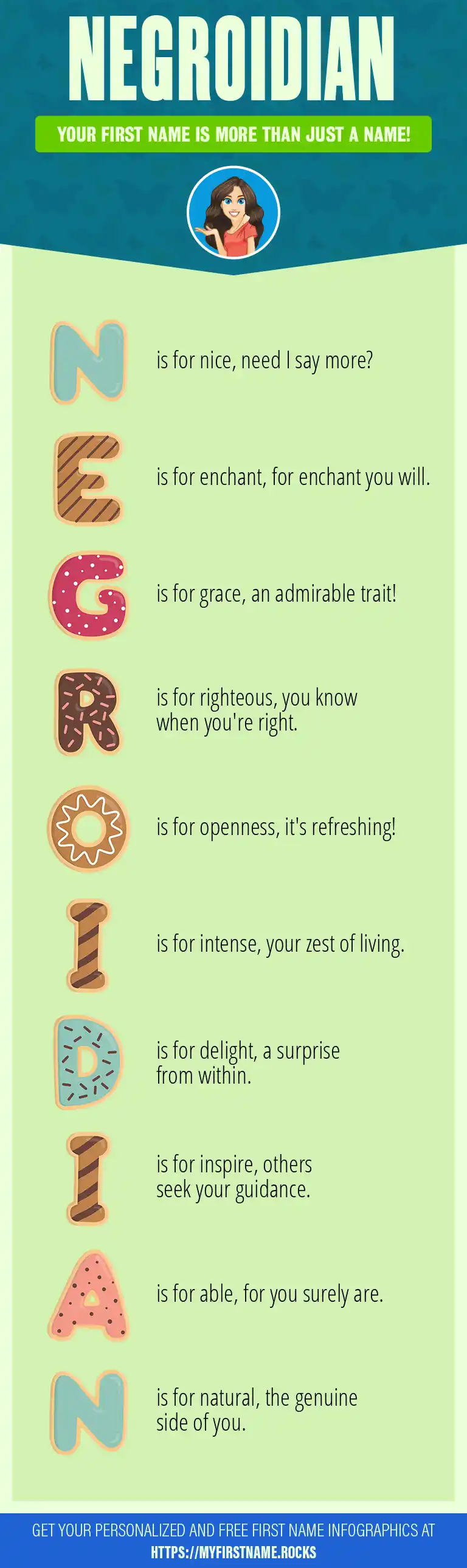 NEGROIDIAN

YOUR FIRST NAME IS MORE THAN JUST A NAME!

N is for nice, need I say more?

E is for enchant, for enchant you will.

G is for grace, an admirable trait!

R is for righteous, you know when you're right.

O is for openness, it's refreshing!

I is for intense, your zest of living.

D is for delight, a surprise from within.

I is for inspire, others seek your guidance.

A is for able, for you surely are.

N is for natural, the genuine side of you.

GET YOUR PERSONALIZED AND FREE FIRST NAME INFOGRAPHICS AT HTTPS://MYFIRSTNAME.ROCKS