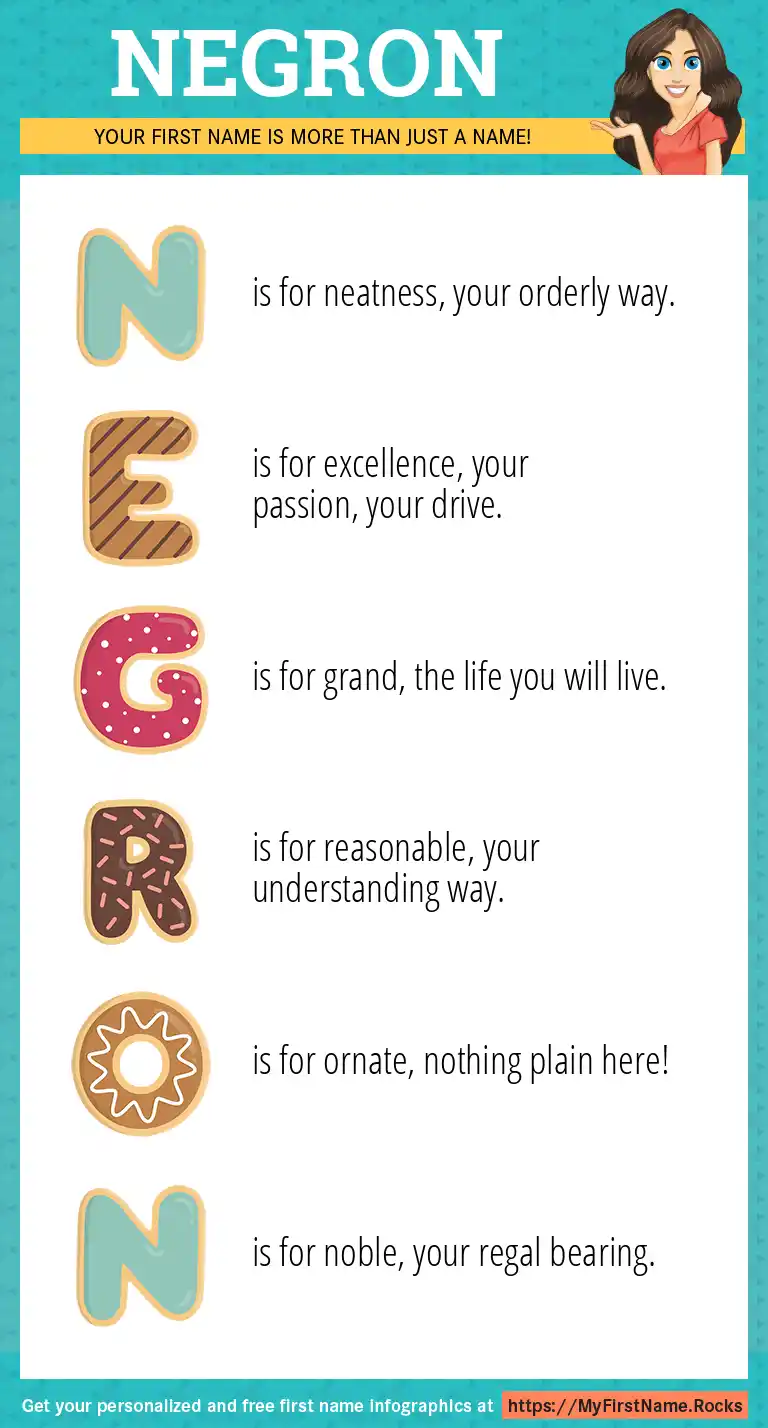 NEGRON

YOUR FIRST NAME IS MORE THAN JUST A NAME!

N is for neatness, your orderly way.

E is for excellence, your passion, your drive.

G is for grand, the life you will live.

R is for reasonable, your understanding way.

O is for ornate, nothing plain here!

N is for noble, your regal bearing.

Get your personalized and free first name infographics at https://MyFirstName.Rocks