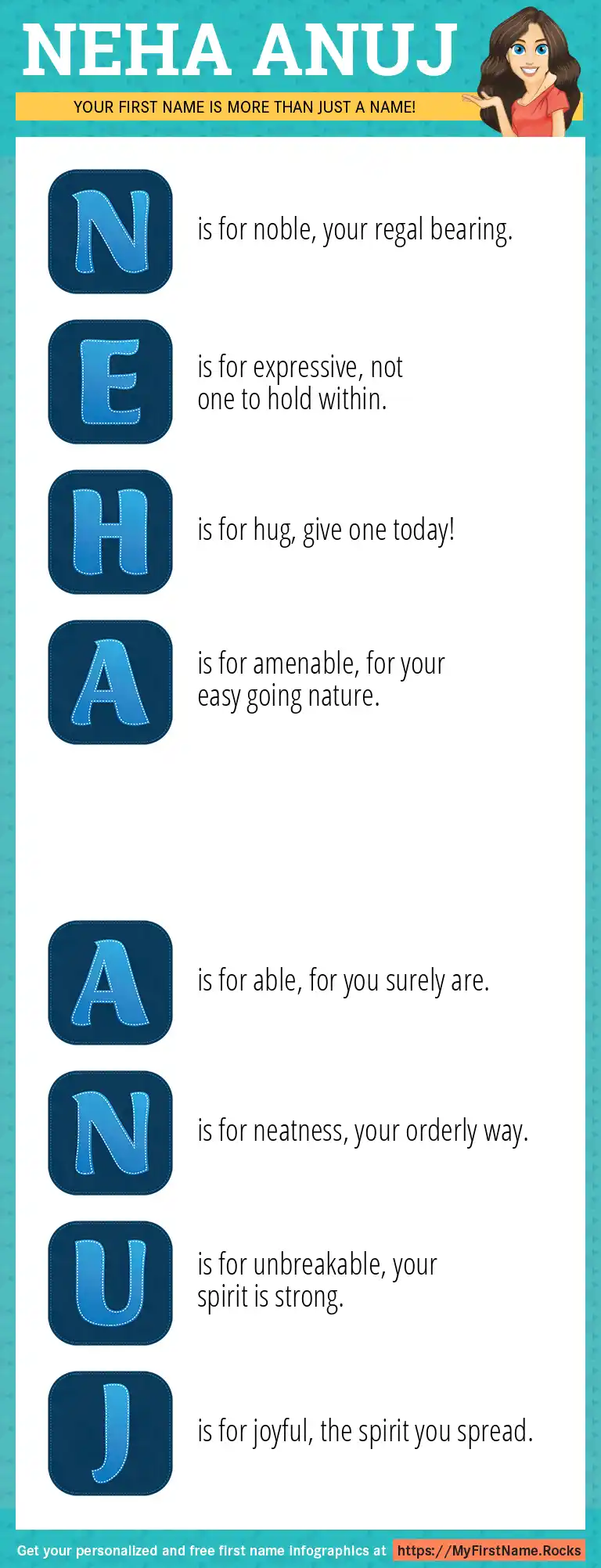 NEHA ANUJ

YOUR FIRST NAME IS MORE THAN JUST A NAME!

N is for noble, your regal bearing.

E is for expressive, not one to hold within.

H is for hug, give one today!

A is for amenable, for your easy going nature.

A is for able, for you surely are.

N is for neatness, your orderly way.

U is for unbreakable, your spirit is strong.

J is for joyful, the spirit you spread.

Get your personalized and free first name infographics at https://MyFirstName.Rocks