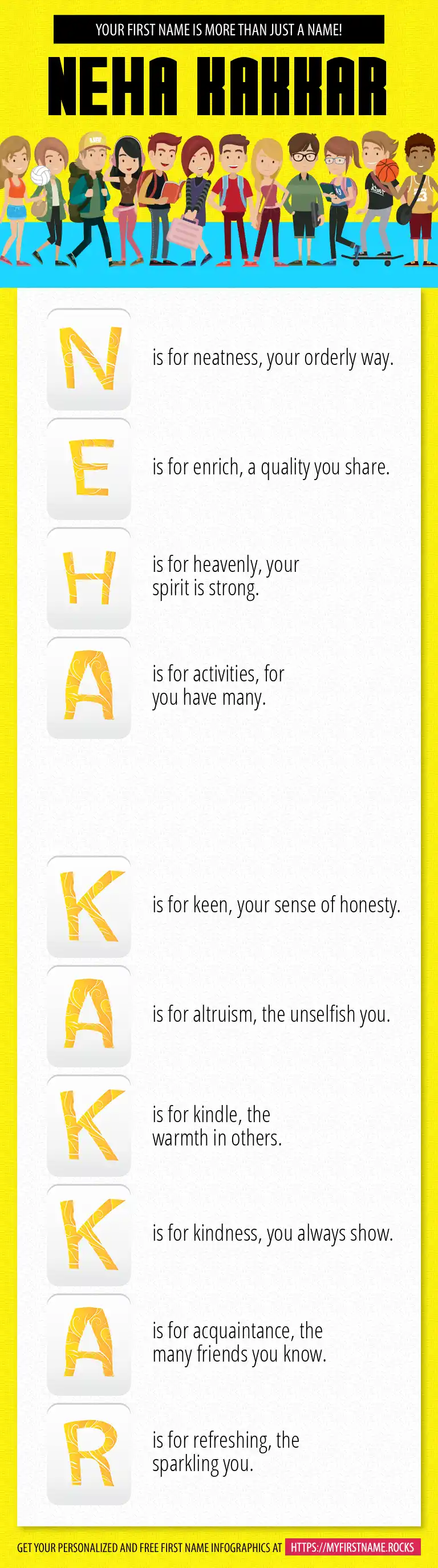 YOUR FIRST NAME IS MORE THAN JUST A NAME!

NEHA KAKKAR

N is for neatness, your orderly way.

E is for enrich, a quality you share.

H is for heavenly, your spirit is strong.

A is for activities, for you have many.

K is for keen, your sense of honesty.

A is for altruism, the unselfish you.

K is for kindle, the warmth in others.

K is for kindness, you always show.

A is for acquaintance, the many friends you know.

R is for refreshing, the sparkling you.

GET YOUR PERSONALIZED AND FREE FIRST NAME INFOGRAPHICS AT HTTPS://MYFIRSTNAME.ROCKS