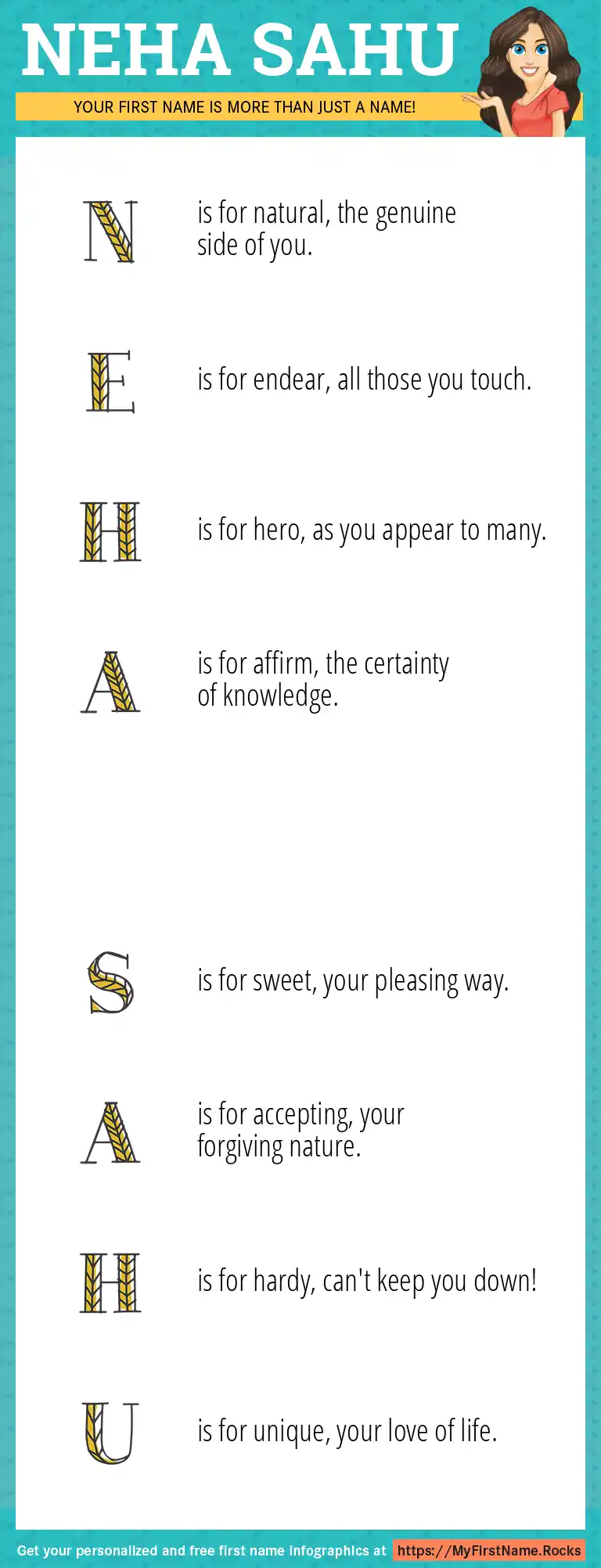 NEHA SAHU

YOUR FIRST NAME IS MORE THAN JUST A NAME!

N is for natural, the genuine side of you.

E is for endear, all those you touch.

H is for hero, as you appear to many.

A is for affirm, the certainty of knowledge.

S is for sweet, your pleasing way.

A is for accepting, your forgiving nature.

H is for hardy, can't keep you down!

U is for unique, your love of life.

Get your personalized and free first name infographics at https://MyFirstName.Rocks