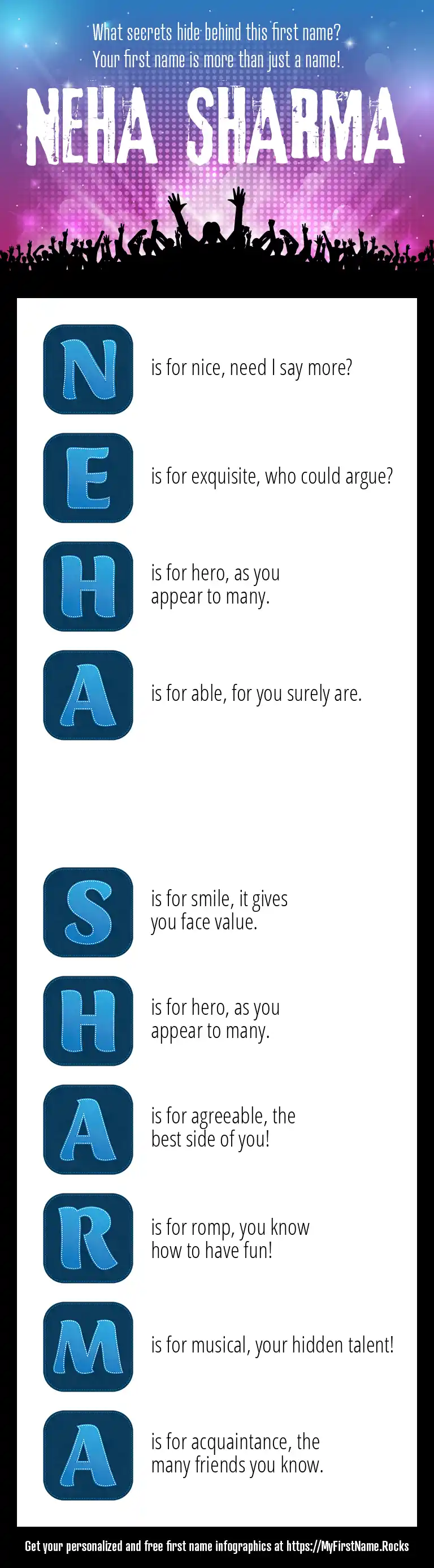 What secrets hide behind this first name?
Your first name is more than just a name!

NEHA SHARMA

N is for nice, need I say more?

E is for exquisite, who could argue?

H is for hero, as you appear to many.

A is for able, for you surely are.

S is for smile, it gives you face value.

H is for hero, as you appear to many.

A is for agreeable, the best side of you!

R is for romp, you know how to have fun!

M is for musical, your hidden talent!

A is for acquaintance, the many friends you know.

Get your personalized and free first name infographics at https://MyFirstName.Rocks