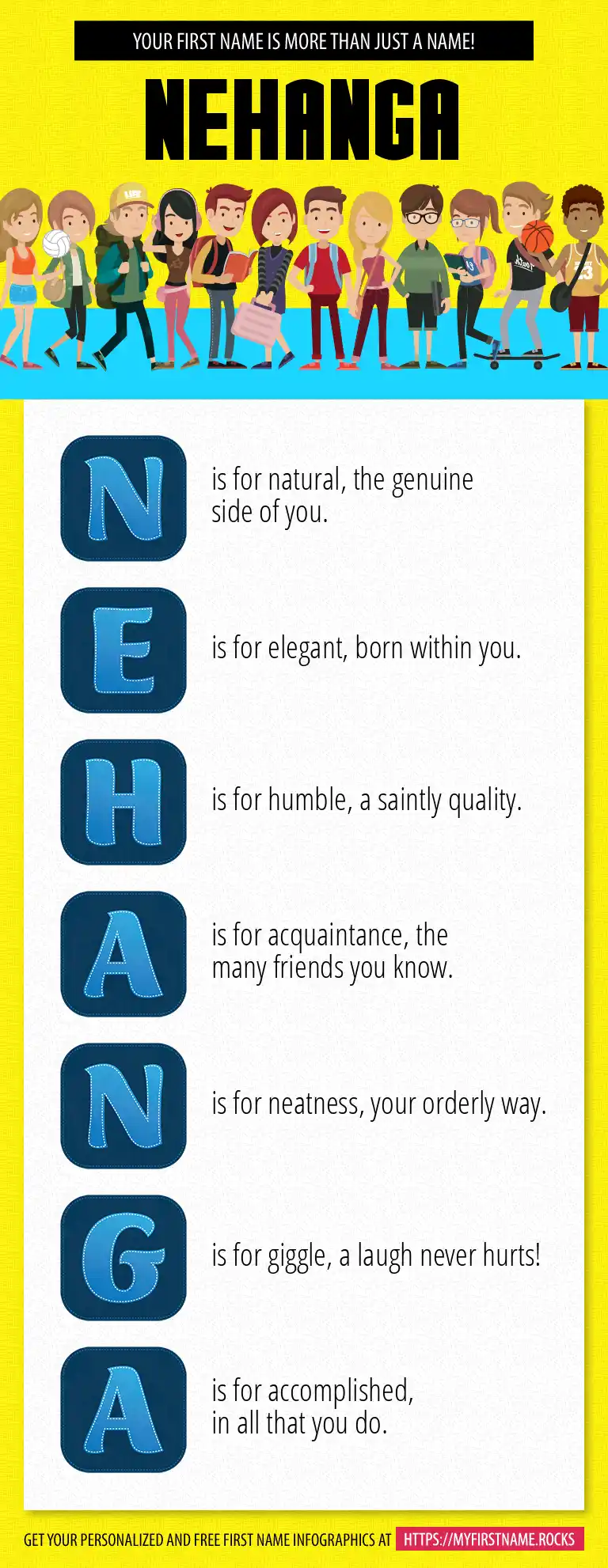 YOUR FIRST NAME IS MORE THAN JUST A NAME!

NEHANGA

N is for natural, the genuine side of you.

E is for elegant, born within you.

H is for humble, a saintly quality.

A is for acquaintance, the many friends you know.

N is for neatness, your orderly way.

G is for giggle, a laugh never hurts!

A is for accomplished, in all that you do.

GET YOUR PERSONALIZED AND FREE FIRST NAME INFOGRAPHICS AT HTTPS://MYFIRSTNAME.ROCKS