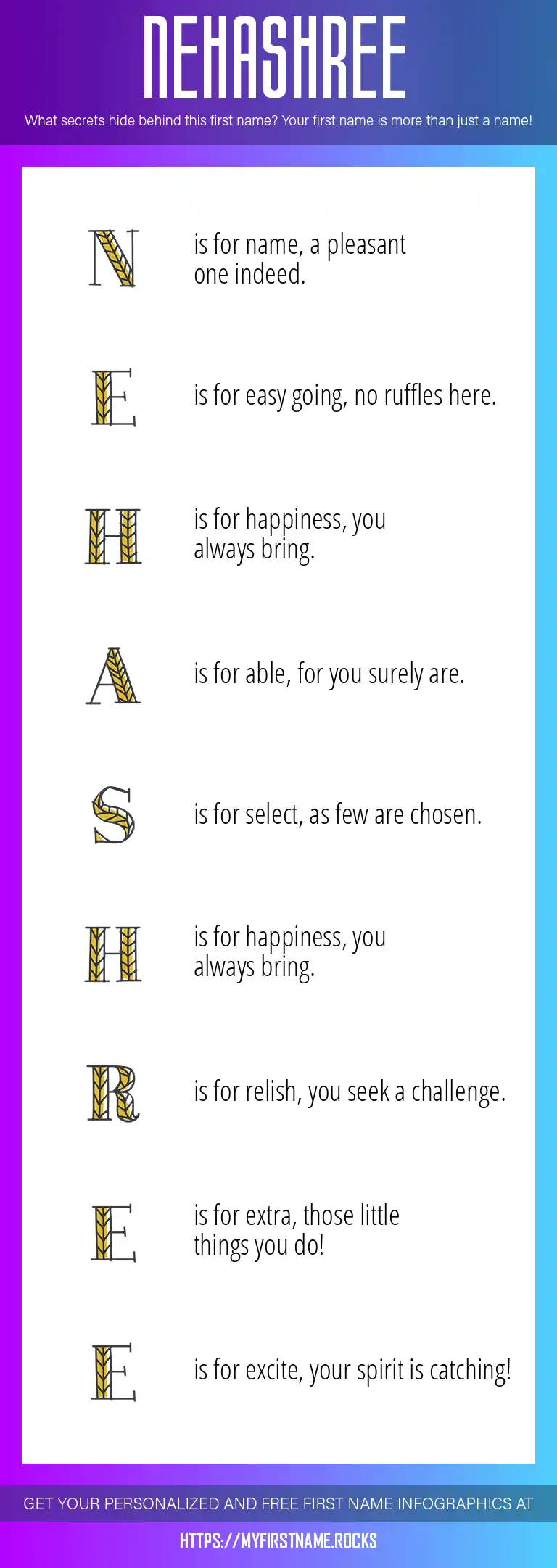 NEHASHREE

What secrets hide behind this first name? Your first name is more than just a name!

N is for name, a pleasant one indeed.

E is for easy going, no ruffles here.

H is for happiness, you always bring.

A is for able, for you surely are.

S is for select, as few are chosen.

H is for happiness, you always bring.

R is for relish, you seek a challenge.

E is for extra, those little things you do!

E is for excite, your spirit is catching!

GET YOUR PERSONALIZED AND FREE FIRST NAME INFOGRAPHICS AT

HTTPS://MYFIRSTNAME.ROCKS