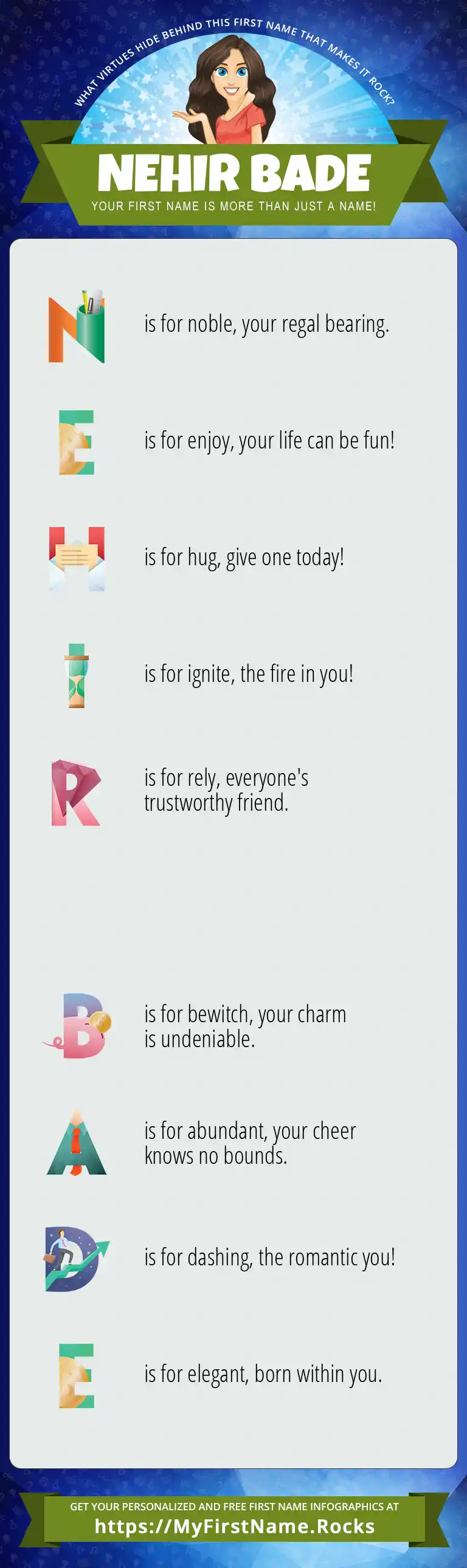 WHAT VIRTUES HIDE BEHIND THIS FIRST NAME THAT MAKES IT ROCK?

NEHIR BADE

YOUR FIRST NAME IS MORE THAN JUST A NAME!

N is for noble, your regal bearing.

E is for enjoy, your life can be fun!

H is for hug, give one today!

I is for ignite, the fire in you!

R is for rely, everyone's trustworthy friend.

B is for bewitch, your charm is undeniable.

A is for abundant, your cheer knows no bounds.

D is for dashing, the romantic you!

E is for elegant, born within you.

GET YOUR PERSONALIZED AND FREE FIRST NAME INFOGRAPHICS AT

https://MyFirstName.Rocks