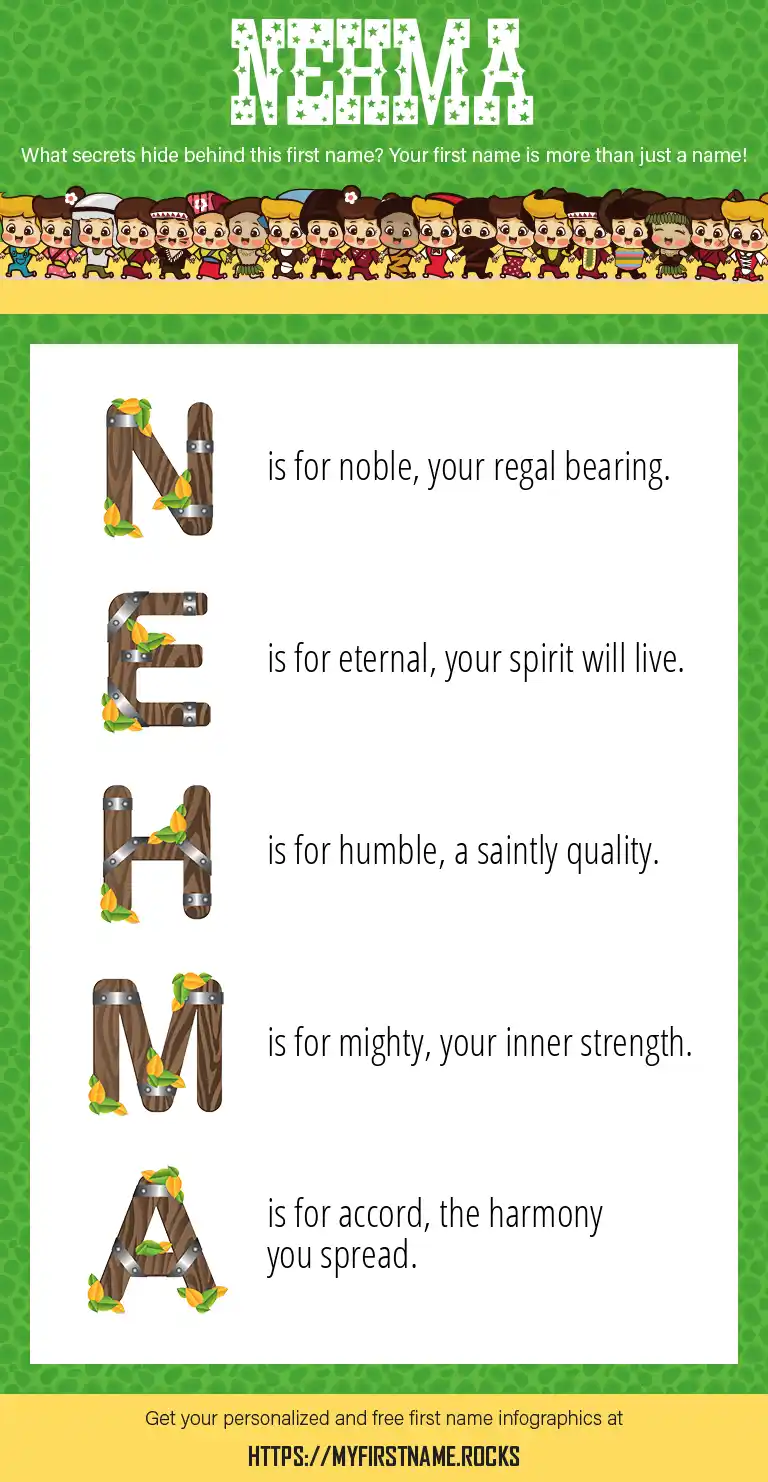 NEHMA

What secrets hide behind this first name? Your first name is more than just a name!

N is for noble, your regal bearing.

E is for eternal, your spirit will live.

H is for humble, a saintly quality.

M is for mighty, your inner strength.

A is for accord, the harmony you spread.

Get your personalized and free first name infographics at

HTTPS://MYFIRSTNAME.ROCKS