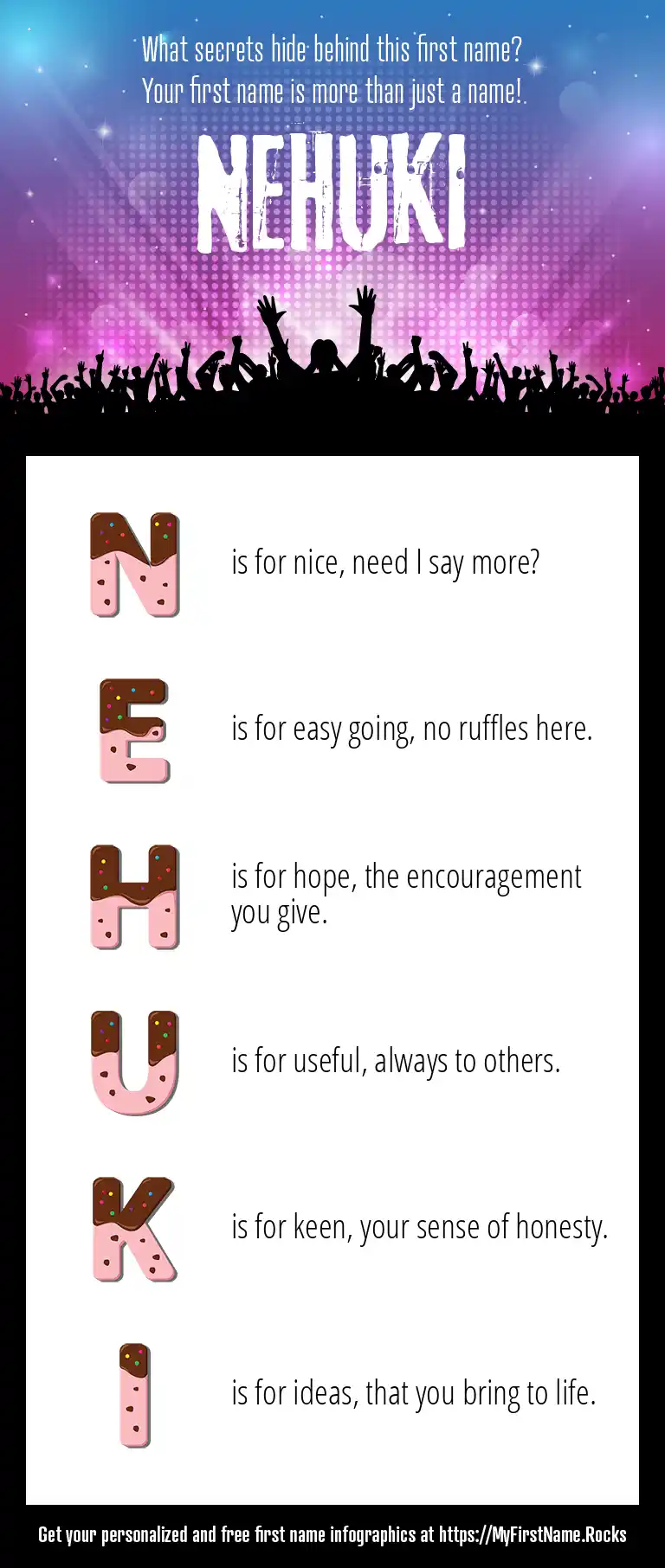 What secrets hide behind this first name?
Your first name is more than just a name!

NEHUKI

N is for nice, need I say more?

E is for easy going, no ruffles here.

H is for hope, the encouragement you give.

U is for useful, always to others.

K is for keen, your sense of honesty.

I is for ideas, that you bring to life.

Get your personalized and free first name infographics at https://MyFirstName.Rocks