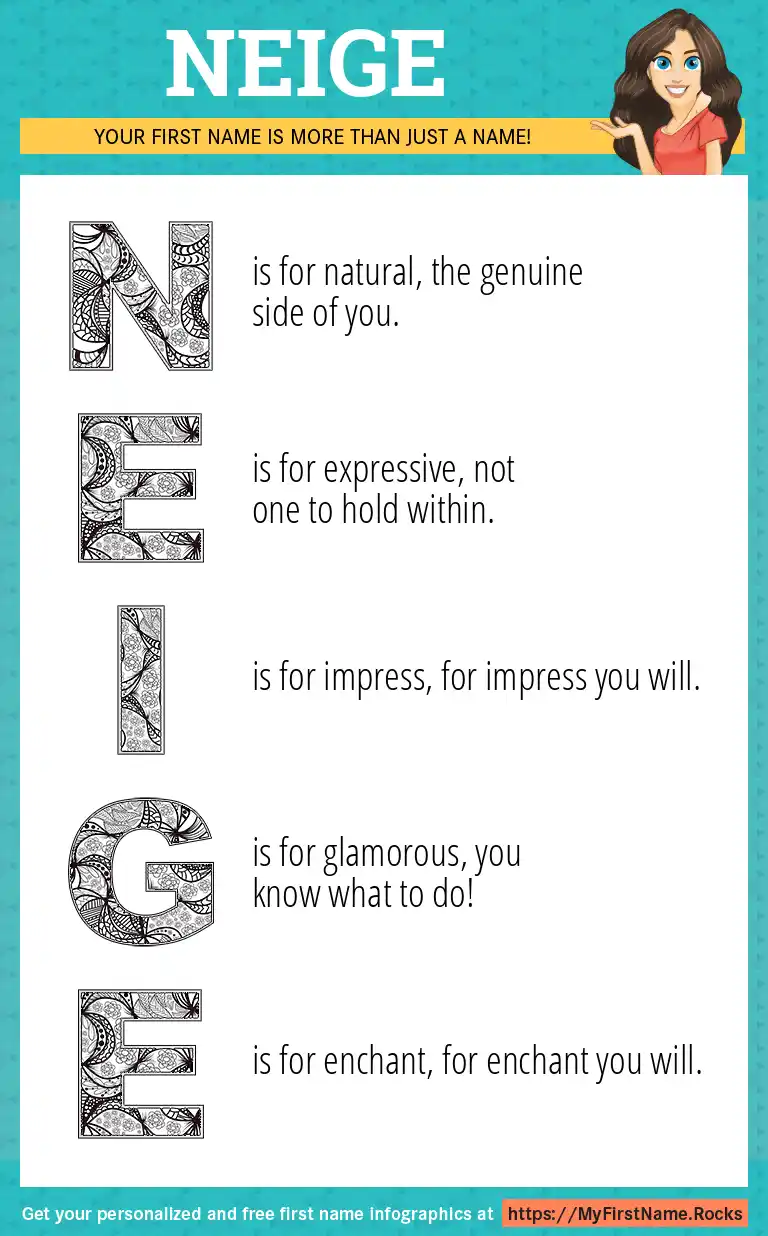 NEIGE

YOUR FIRST NAME IS MORE THAN JUST A NAME!

N is for natural, the genuine side of you.

E is for expressive, not one to hold within.

I is for impress, for impress you will.

G is for glamorous, you know what to do!

E is for enchant, for enchant you will.

Get your personalized and free first name infographics at https://MyFirstName.Rocks