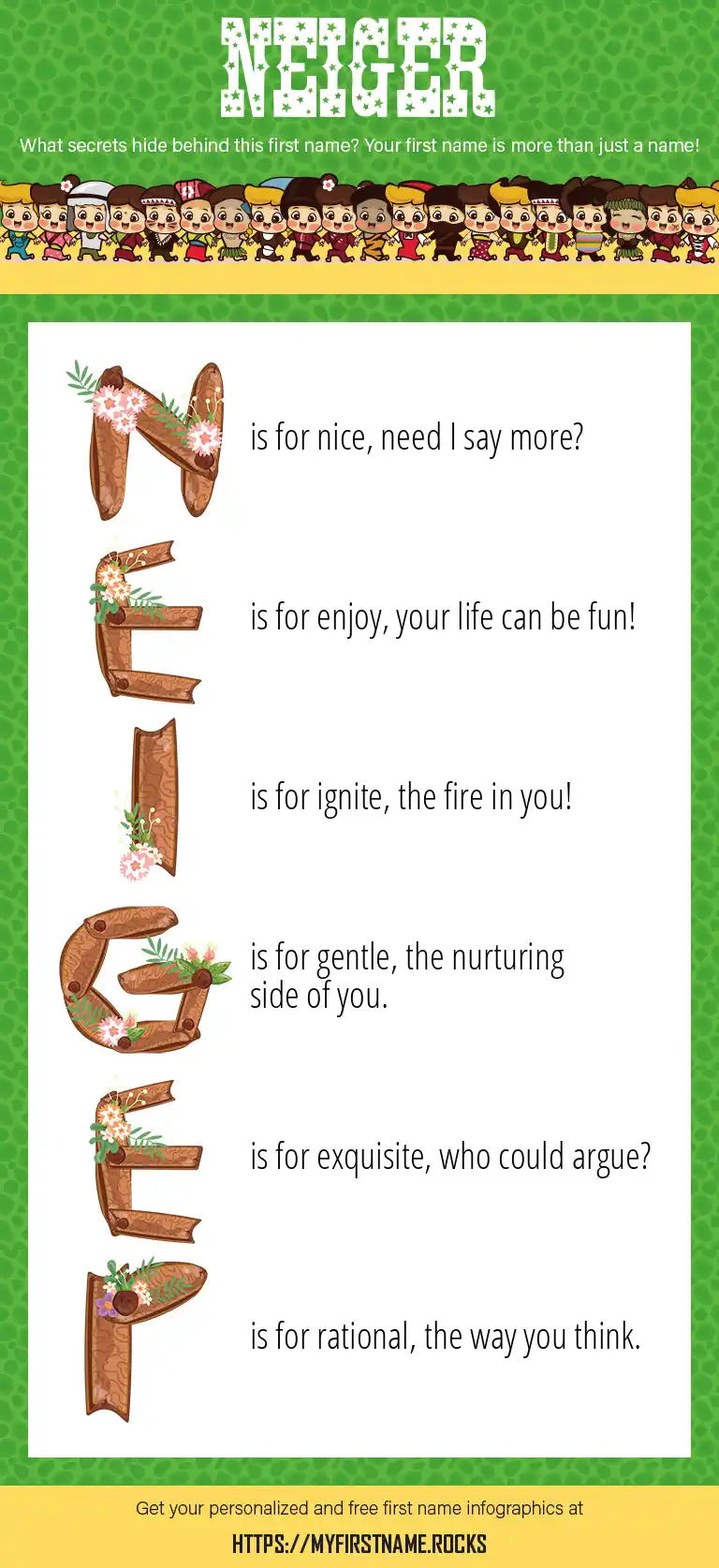 NEIGER

What secrets hide behind this first name? Your first name is more than just a name!

N is for nice, need I say more?

E is for enjoy, your life can be fun!

I is for ignite, the fire in you!

G is for gentle, the nurturing side of you.

E is for exquisite, who could argue?

R is for rational, the way you think.

Get your personalized and free first name infographics at

HTTPS://MYFIRSTNAME.ROCKS