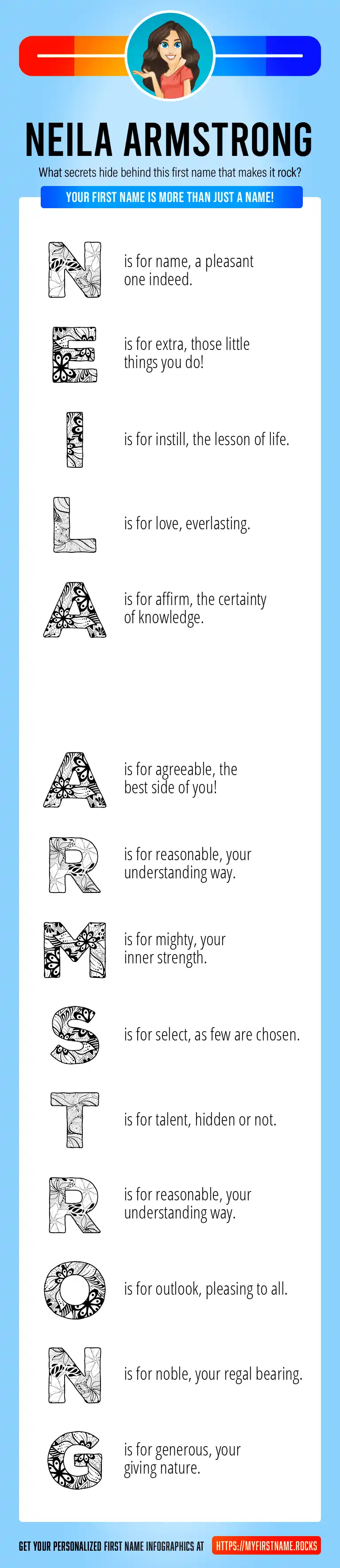 NEILA ARMSTRONG

What secrets hide behind this first name that makes it rock?

YOUR FIRST NAME IS MORE THAN JUST A NAME!

N is for name, a pleasant one indeed.

E is for extra, those little things you do!

I is for instill, the lesson of life.

L is for love, everlasting.

A is for affirm, the certainty of knowledge.

A is for agreeable, the best side of you!

R is for reasonable, your understanding way.

M is for mighty, your inner strength.

S is for select, as few are chosen.

T is for talent, hidden or not.

R is for reasonable, your understanding way.

O is for outlook, pleasing to all.

N is for noble, your regal bearing.

G is for generous, your giving nature.

GET YOUR PERSONALIZED FIRST NAME INFOGRAPHICS AT HTTPS://MYFIRSTNAME.ROCKS