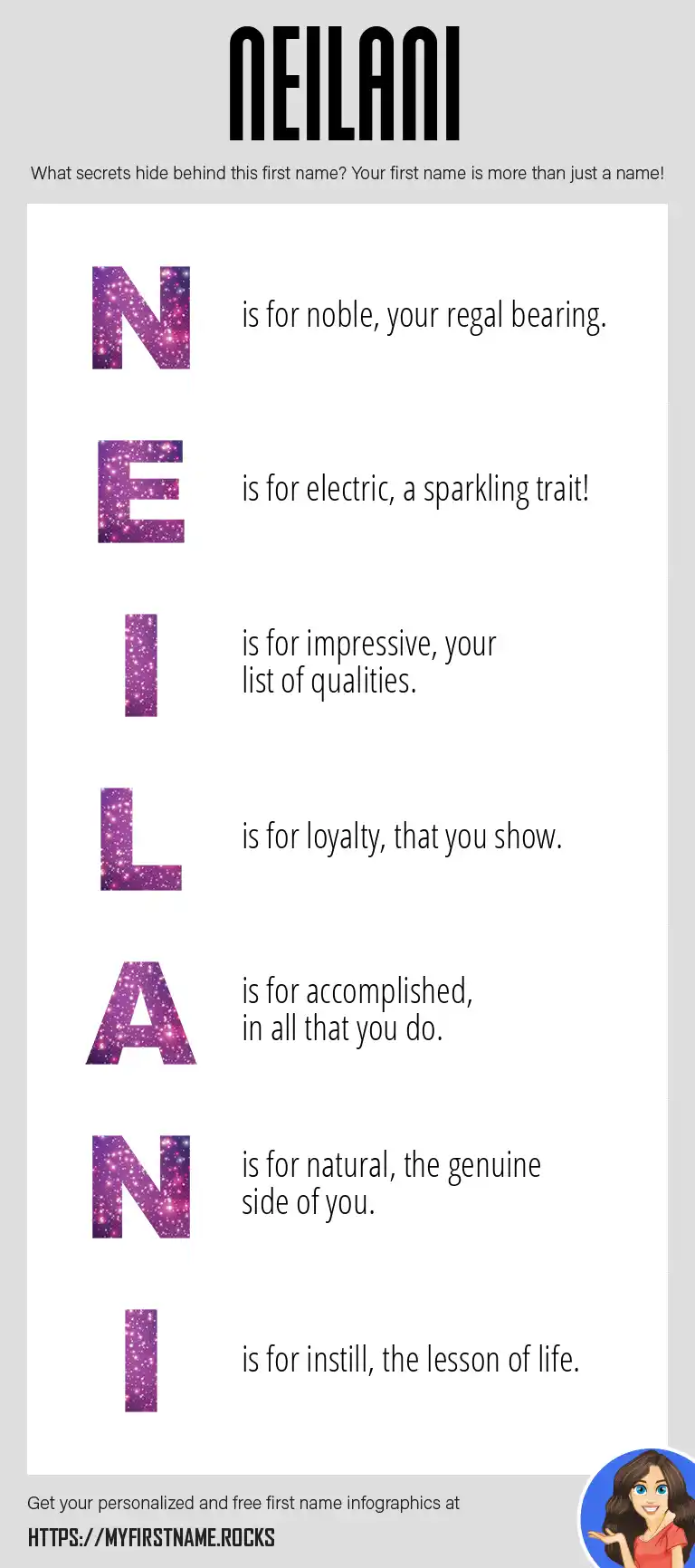 NEILANI

What secrets hide behind this first name? Your first name is more than just a name!

N is for noble, your regal bearing.

E is for electric, a sparkling trait!

I is for impressive, your list of qualities.

L is for loyalty, that you show.

A is for accomplished, in all that you do.

N is for natural, the genuine side of you.

I is for instill, the lesson of life.

Get your personalized and free first name infographics at

HTTPS://MYFIRSTNAME.ROCKS