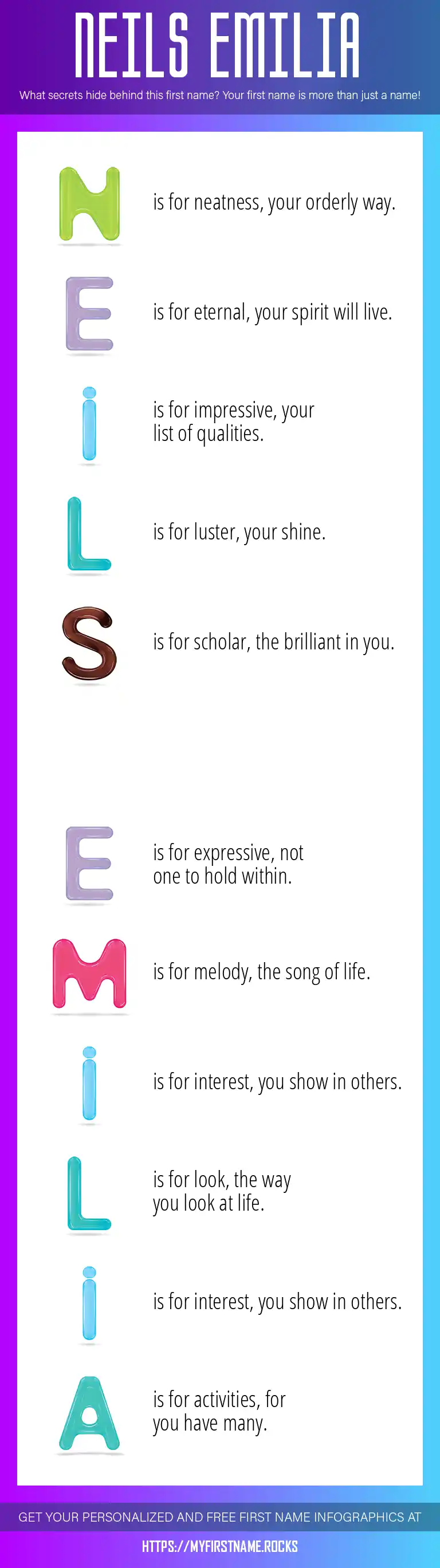 NEILS EMILIA

What secrets hide behind this first name? Your first name is more than just a name!

N is for neatness, your orderly way.

E is for eternal, your spirit will live.

i is for impressive, your list of qualities.

L is for luster, your shine.

S is for scholar, the brilliant in you.

E is for expressive, not one to hold within.

M is for melody, the song of life.

i is for interest, you show in others.

L is for look, the way you look at life.

i is for interest, you show in others.

A is for activities, for you have many.

GET YOUR PERSONALIZED AND FREE FIRST NAME INFOGRAPHICS AT

HTTPS://MYFIRSTNAME.ROCKS