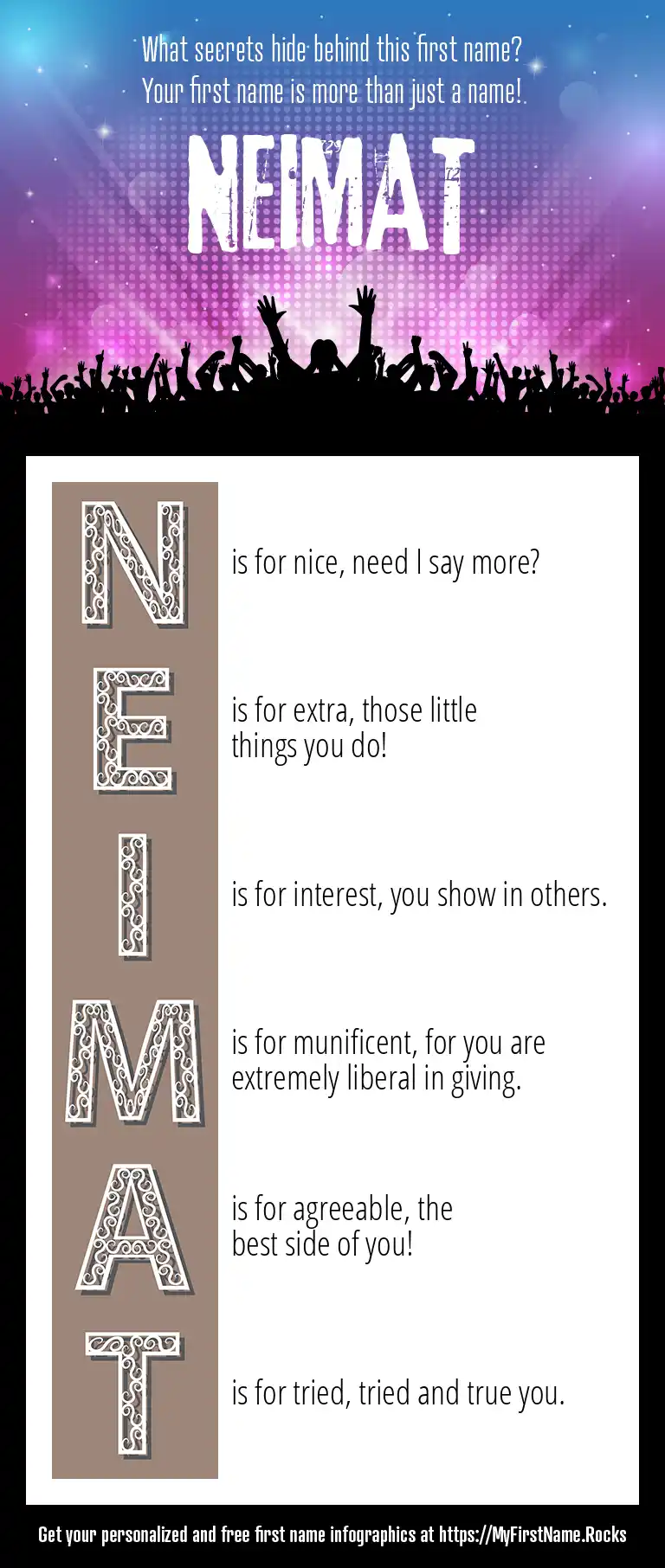 What secrets hide behind this first name?
Your first name is more than just a name!

NEIMAT

N is for nice, need I say more?

E is for extra, those little things you do!

I is for interest, you show in others.

M is for munificent, for you are extremely liberal in giving.

A is for agreeable, the best side of you!

T is for tried, tried and true you.

Get your personalized and free first name infographics at https://MyFirstName.Rocks