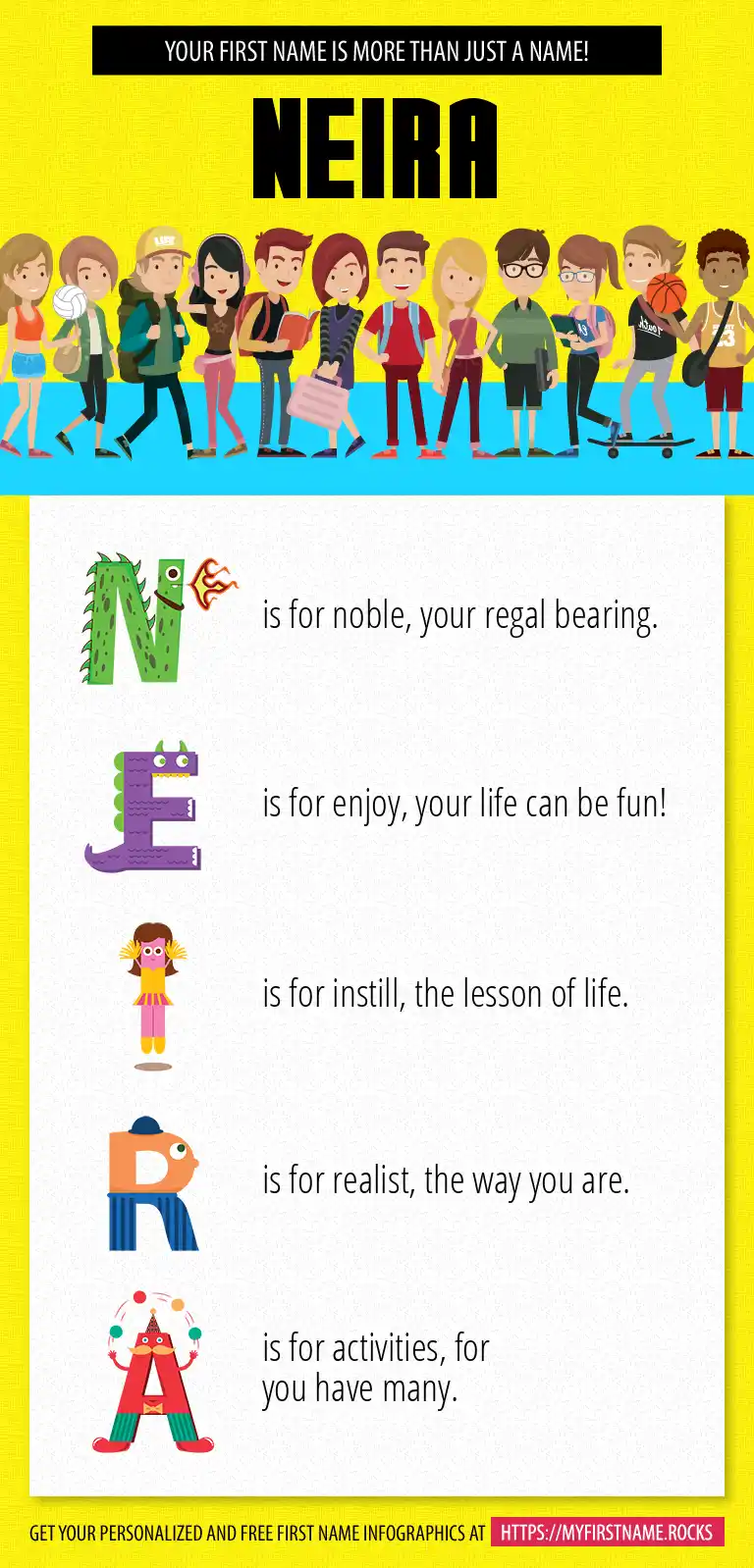 YOUR FIRST NAME IS MORE THAN JUST A NAME!

NEIRA

N is for noble, your regal bearing.

E is for enjoy, your life can be fun!

I is for instill, the lesson of life.

R is for realist, the way you are.

A is for activities, for you have many.

GET YOUR PERSONALIZED AND FREE FIRST NAME INFOGRAPHICS AT HTTPS://MYFIRSTNAME.ROCKS