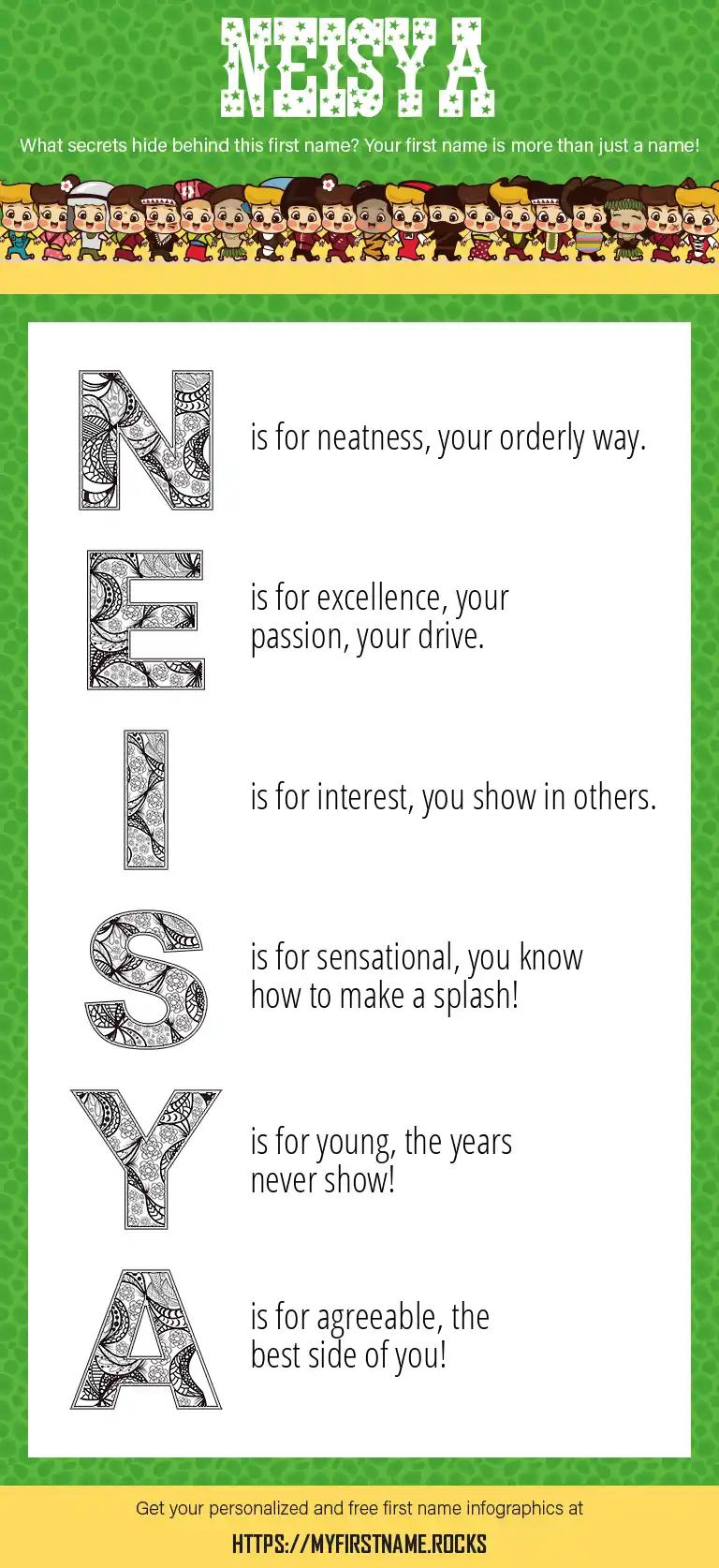 NEISYA

What secrets hide behind this first name? Your first name is more than just a name!

N is for neatness, your orderly way.

E is for excellence, your passion, your drive.

I is for interest, you show in others.

S is for sensational, you know how to make a splash!

Y is for young, the years never show!

A is for agreeable, the best side of you!

Get your personalized and free first name infographics at

HTTPS://MYFIRSTNAME.ROCKS