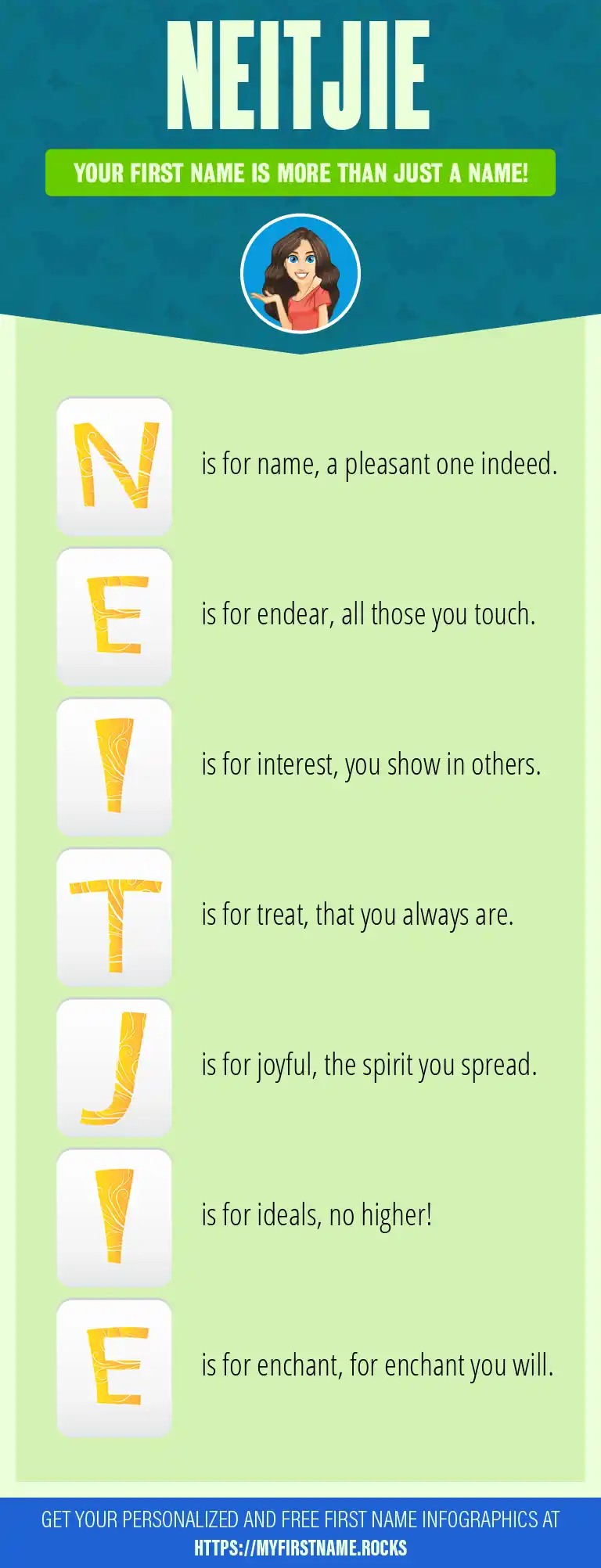 NEITJIE

YOUR FIRST NAME IS MORE THAN JUST A NAME!

N is for name, a pleasant one indeed.

E is for endear, all those you touch.

I is for interest, you show in others.

T is for treat, that you always are.

J is for joyful, the spirit you spread.

I is for ideals, no higher!

E is for enchant, for enchant you will.

GET YOUR PERSONALIZED AND FREE FIRST NAME INFOGRAPHICS AT HTTPS://MYFIRSTNAME.ROCKS