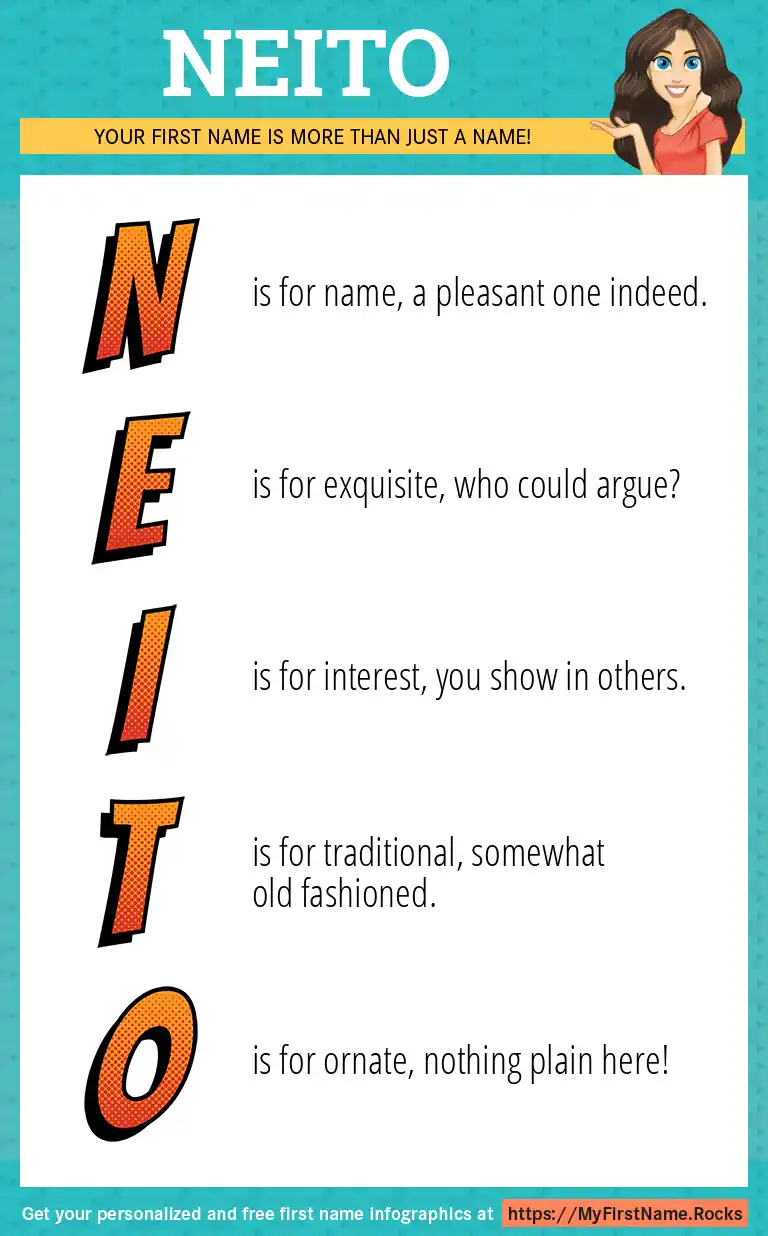 NEITO

YOUR FIRST NAME IS MORE THAN JUST A NAME!

N is for name, a pleasant one indeed.

E is for exquisite, who could argue?

I is for interest, you show in others.

T is for traditional, somewhat old fashioned.

O is for ornate, nothing plain here!

Get your personalized and free first name infographics at https://MyFirstName.Rocks